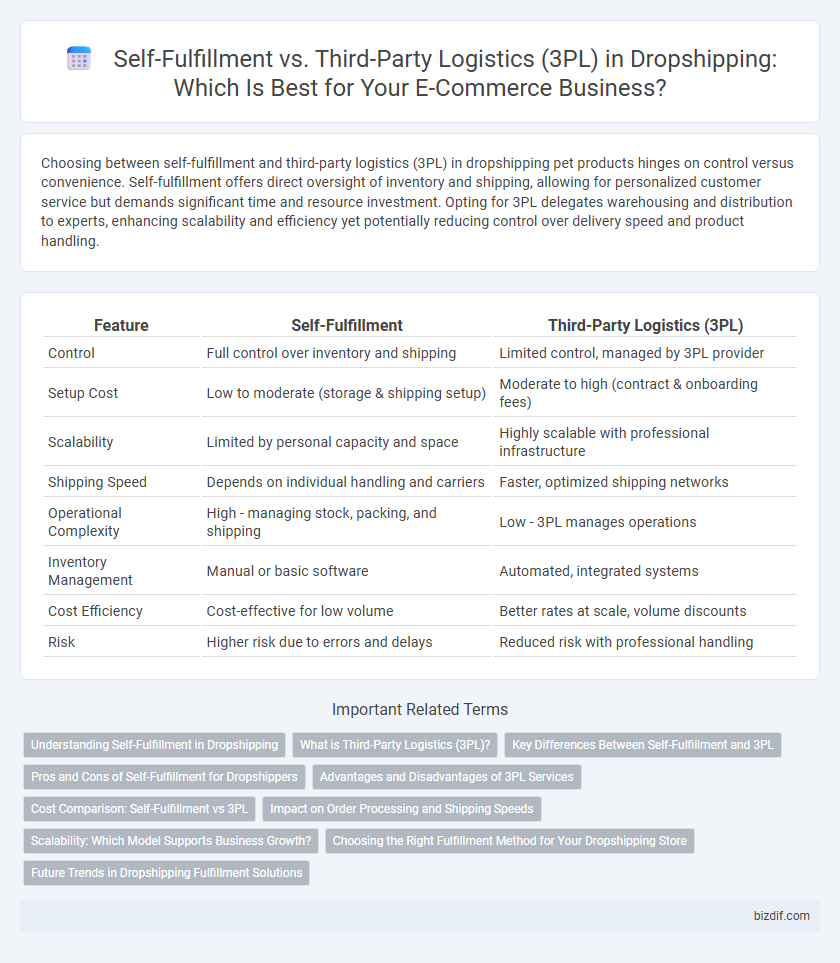 Self-Fulfillment vs. Third-Party Logistics (3PL) in Dropshipping: Which Is Best for Your E-Commerce Business?

Choosing between self-fulfillment and third-party logistics (3PL) in dropshipping pet products hinges on control versus convenience. Self-fulfillment offers direct oversight of inventory and shipping, allowing for personalized customer service but demands significant time and resource investment. Opting for 3PL delegates warehousing and distribution to experts, enhancing scalability and efficiency yet potentially reducing control over delivery speed and product handling.

| Feature | Self-Fulfillment | Third-Party Logistics (3PL) |
|---|---|---|
| Control | Full control over inventory and shipping | Limited control, managed by 3PL provider |
| Setup Cost | Low to moderate (storage & shipping setup) | Moderate to high (contract & onboarding fees) |
| Scalability | Limited by personal capacity and space | Highly scalable with professional infrastructure |
| Shipping Speed | Depends on individual handling and carriers | Faster, optimized shipping networks |
| Operational Complexity | High - managing stock, packing, and shipping | Low - 3PL manages operations |
| Inventory Management | Manual or basic software | Automated, integrated systems |
| Cost Efficiency | Cost-effective for low volume | Better rates at scale, volume discounts |
| Risk | Higher risk due to errors and delays | Reduced risk with professional handling |

Important Related Terms

Understanding Self-Fulfillment in Dropshipping
What is Third-Party Logistics (3PL)?
Key Differences Between Self-Fulfillment and 3PL
Pros and Cons of Self-Fulfillment for Dropshippers
Advantages and Disadvantages of 3PL Services
Cost Comparison: Self-Fulfillment vs 3PL
Impact on Order Processing and Shipping Speeds
Scalability: Which Model Supports Business Growth?
Choosing the Right Fulfillment Method for Your Dropshipping Store
Future Trends in Dropshipping Fulfillment Solutions

bizdif.com