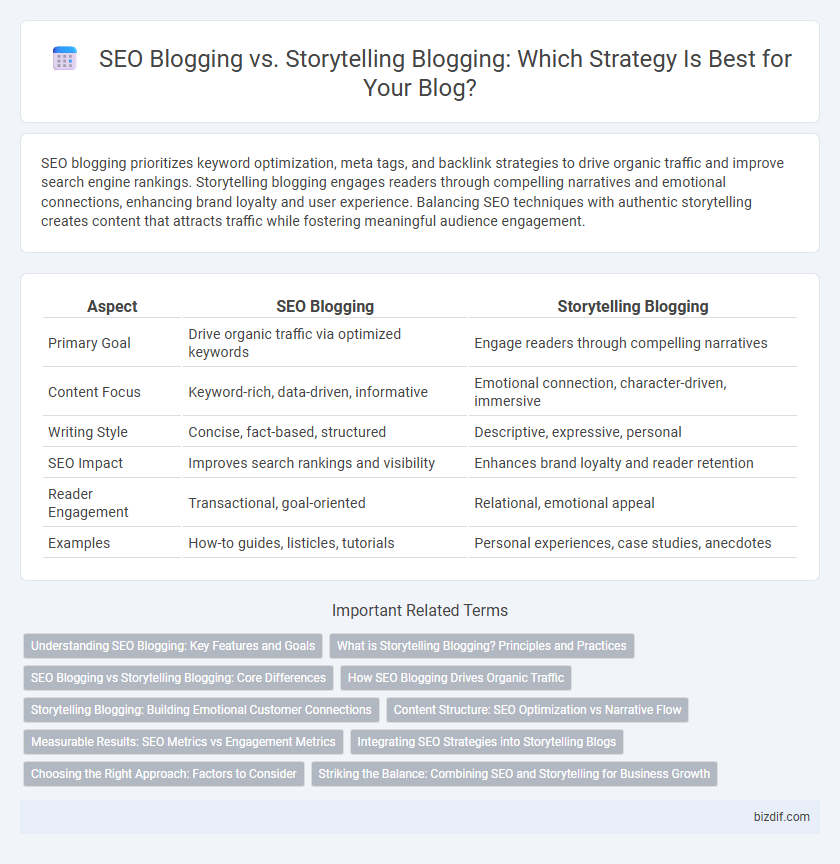 SEO Blogging vs. Storytelling Blogging: Which Strategy Is Best for Your Blog?

SEO blogging prioritizes keyword optimization, meta tags, and backlink strategies to drive organic traffic and improve search engine rankings. Storytelling blogging engages readers through compelling narratives and emotional connections, enhancing brand loyalty and user experience. Balancing SEO techniques with authentic storytelling creates content that attracts traffic while fostering meaningful audience engagement.

| Aspect | SEO Blogging | Storytelling Blogging |
|---|---|---|
| Primary Goal | Drive organic traffic via optimized keywords | Engage readers through compelling narratives |
| Content Focus | Keyword-rich, data-driven, informative | Emotional connection, character-driven, immersive |
| Writing Style | Concise, fact-based, structured | Descriptive, expressive, personal |
| SEO Impact | Improves search rankings and visibility | Enhances brand loyalty and reader retention |
| Reader Engagement | Transactional, goal-oriented | Relational, emotional appeal |
| Examples | How-to guides, listicles, tutorials | Personal experiences, case studies, anecdotes |

Important Related Terms

Understanding SEO Blogging: Key Features and Goals
What is Storytelling Blogging? Principles and Practices
SEO Blogging vs Storytelling Blogging: Core Differences
How SEO Blogging Drives Organic Traffic
Storytelling Blogging: Building Emotional Customer Connections
Content Structure: SEO Optimization vs Narrative Flow
Measurable Results: SEO Metrics vs Engagement Metrics
Integrating SEO Strategies into Storytelling Blogs
Choosing the Right Approach: Factors to Consider
Striking the Balance: Combining SEO and Storytelling for Business Growth

bizdif.com