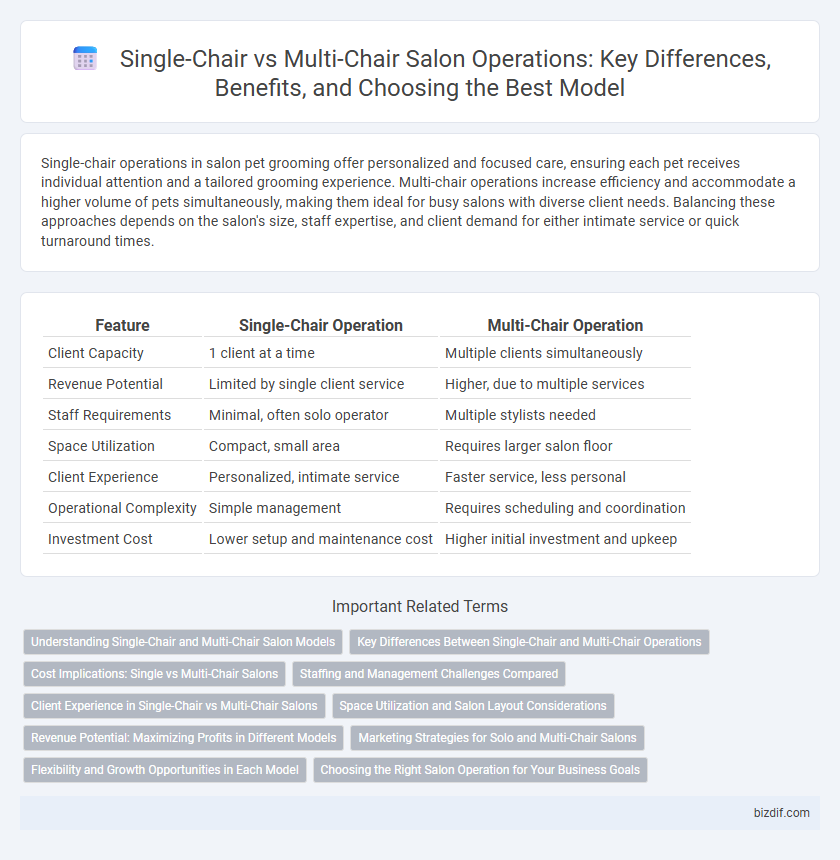 Single-Chair vs Multi-Chair Salon Operations: Key Differences, Benefits, and Choosing the Best Model

Single-chair operations in salon pet grooming offer personalized and focused care, ensuring each pet receives individual attention and a tailored grooming experience. Multi-chair operations increase efficiency and accommodate a higher volume of pets simultaneously, making them ideal for busy salons with diverse client needs. Balancing these approaches depends on the salon's size, staff expertise, and client demand for either intimate service or quick turnaround times.

| Feature | Single-Chair Operation | Multi-Chair Operation |
|---|---|---|
| Client Capacity | 1 client at a time | Multiple clients simultaneously |
| Revenue Potential | Limited by single client service | Higher, due to multiple services |
| Staff Requirements | Minimal, often solo operator | Multiple stylists needed |
| Space Utilization | Compact, small area | Requires larger salon floor |
| Client Experience | Personalized, intimate service | Faster service, less personal |
| Operational Complexity | Simple management | Requires scheduling and coordination |
| Investment Cost | Lower setup and maintenance cost | Higher initial investment and upkeep |

Important Related Terms

Understanding Single-Chair and Multi-Chair Salon Models
Key Differences Between Single-Chair and Multi-Chair Operations
Cost Implications: Single vs Multi-Chair Salons
Staffing and Management Challenges Compared
Client Experience in Single-Chair vs Multi-Chair Salons
Space Utilization and Salon Layout Considerations
Revenue Potential: Maximizing Profits in Different Models
Marketing Strategies for Solo and Multi-Chair Salons
Flexibility and Growth Opportunities in Each Model
Choosing the Right Salon Operation for Your Business Goals

bizdif.com