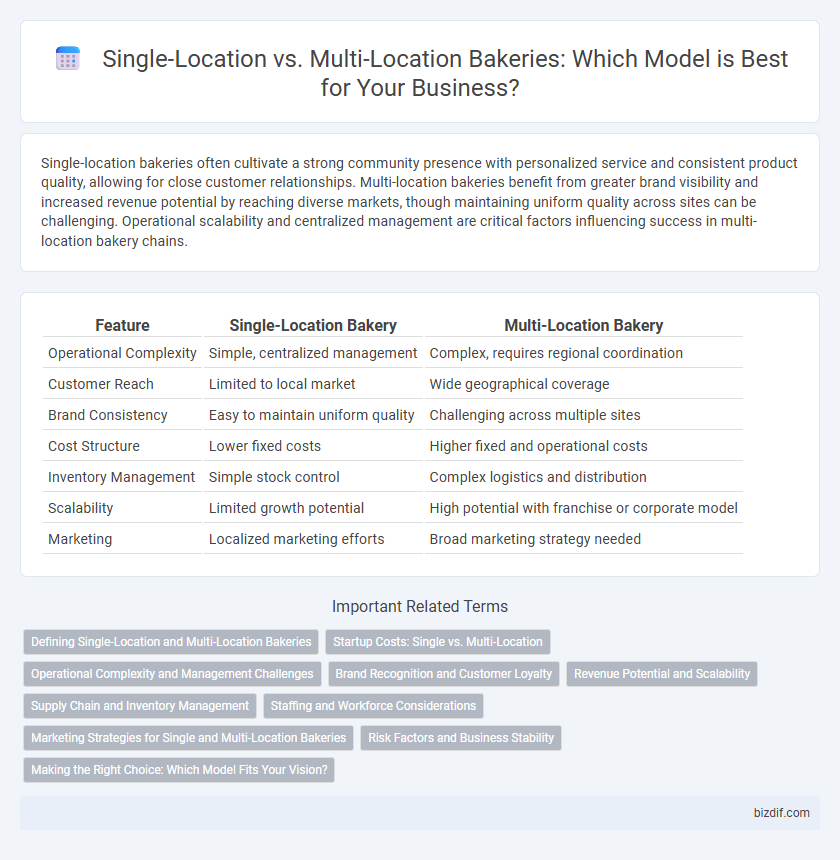 Single-Location vs. Multi-Location Bakeries: Which Model is Best for Your Business?

Single-location bakeries often cultivate a strong community presence with personalized service and consistent product quality, allowing for close customer relationships. Multi-location bakeries benefit from greater brand visibility and increased revenue potential by reaching diverse markets, though maintaining uniform quality across sites can be challenging. Operational scalability and centralized management are critical factors influencing success in multi-location bakery chains.

| Feature | Single-Location Bakery | Multi-Location Bakery |
|---|---|---|
| Operational Complexity | Simple, centralized management | Complex, requires regional coordination |
| Customer Reach | Limited to local market | Wide geographical coverage |
| Brand Consistency | Easy to maintain uniform quality | Challenging across multiple sites |
| Cost Structure | Lower fixed costs | Higher fixed and operational costs |
| Inventory Management | Simple stock control | Complex logistics and distribution |
| Scalability | Limited growth potential | High potential with franchise or corporate model |
| Marketing | Localized marketing efforts | Broad marketing strategy needed |

Important Related Terms

Defining Single-Location and Multi-Location Bakeries
Startup Costs: Single vs. Multi-Location
Operational Complexity and Management Challenges
Brand Recognition and Customer Loyalty
Revenue Potential and Scalability
Supply Chain and Inventory Management
Staffing and Workforce Considerations
Marketing Strategies for Single and Multi-Location Bakeries
Risk Factors and Business Stability
Making the Right Choice: Which Model Fits Your Vision?

bizdif.com