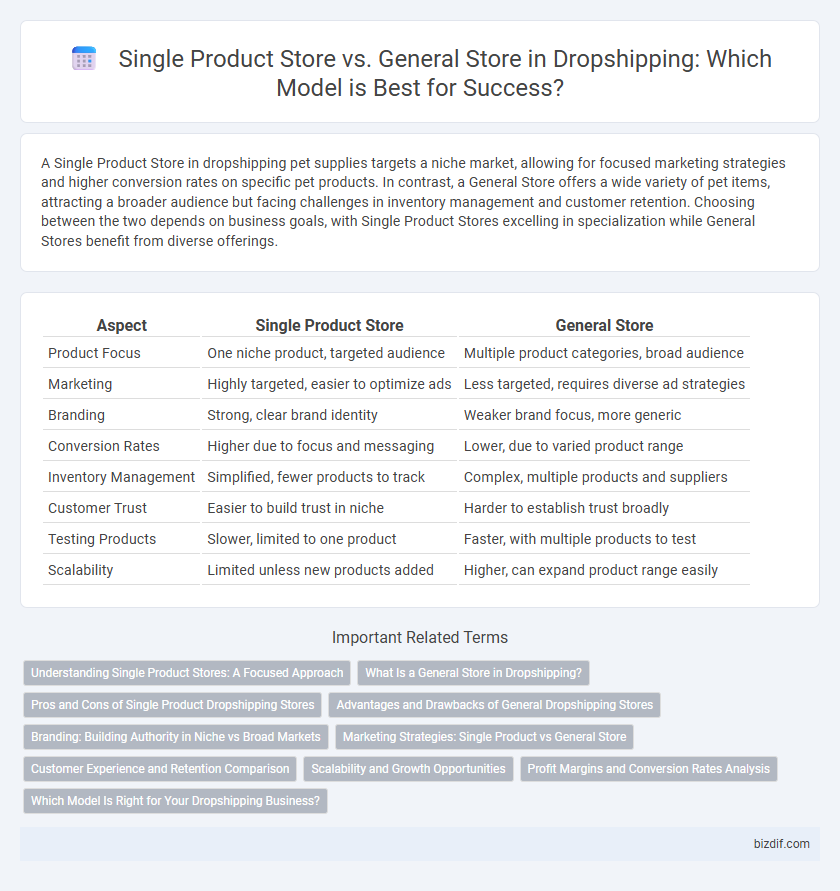 Single Product Store vs. General Store in Dropshipping: Which Model is Best for Success?

A Single Product Store in dropshipping pet supplies targets a niche market, allowing for focused marketing strategies and higher conversion rates on specific pet products. In contrast, a General Store offers a wide variety of pet items, attracting a broader audience but facing challenges in inventory management and customer retention. Choosing between the two depends on business goals, with Single Product Stores excelling in specialization while General Stores benefit from diverse offerings.

| Aspect | Single Product Store | General Store |
|---|---|---|
| Product Focus | One niche product, targeted audience | Multiple product categories, broad audience |
| Marketing | Highly targeted, easier to optimize ads | Less targeted, requires diverse ad strategies |
| Branding | Strong, clear brand identity | Weaker brand focus, more generic |
| Conversion Rates | Higher due to focus and messaging | Lower, due to varied product range |
| Inventory Management | Simplified, fewer products to track | Complex, multiple products and suppliers |
| Customer Trust | Easier to build trust in niche | Harder to establish trust broadly |
| Testing Products | Slower, limited to one product | Faster, with multiple products to test |
| Scalability | Limited unless new products added | Higher, can expand product range easily |

Important Related Terms

Understanding Single Product Stores: A Focused Approach
What Is a General Store in Dropshipping?
Pros and Cons of Single Product Dropshipping Stores
Advantages and Drawbacks of General Dropshipping Stores
Branding: Building Authority in Niche vs Broad Markets
Marketing Strategies: Single Product vs General Store
Customer Experience and Retention Comparison
Scalability and Growth Opportunities
Profit Margins and Conversion Rates Analysis
Which Model Is Right for Your Dropshipping Business?

bizdif.com