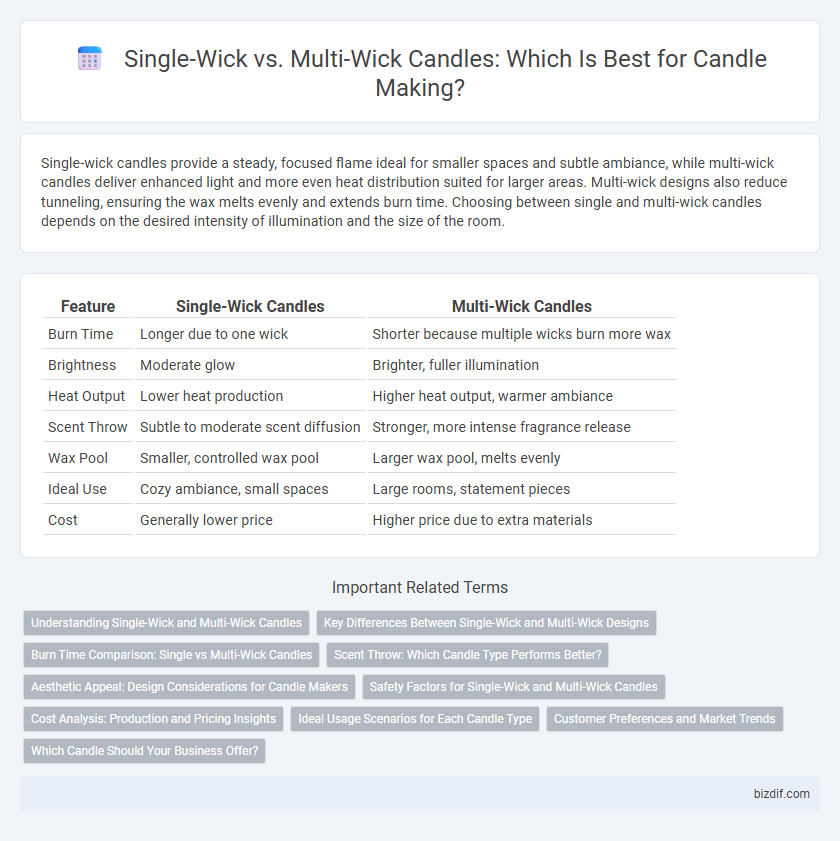 Single-Wick vs. Multi-Wick Candles: Which Is Best for Candle Making?

Single-wick candles provide a steady, focused flame ideal for smaller spaces and subtle ambiance, while multi-wick candles deliver enhanced light and more even heat distribution suited for larger areas. Multi-wick designs also reduce tunneling, ensuring the wax melts evenly and extends burn time. Choosing between single and multi-wick candles depends on the desired intensity of illumination and the size of the room.

| Feature | Single-Wick Candles | Multi-Wick Candles |
|---|---|---|
| Burn Time | Longer due to one wick | Shorter because multiple wicks burn more wax |
| Brightness | Moderate glow | Brighter, fuller illumination |
| Heat Output | Lower heat production | Higher heat output, warmer ambiance |
| Scent Throw | Subtle to moderate scent diffusion | Stronger, more intense fragrance release |
| Wax Pool | Smaller, controlled wax pool | Larger wax pool, melts evenly |
| Ideal Use | Cozy ambiance, small spaces | Large rooms, statement pieces |
| Cost | Generally lower price | Higher price due to extra materials |

Important Related Terms

Understanding Single-Wick and Multi-Wick Candles
Key Differences Between Single-Wick and Multi-Wick Designs
Burn Time Comparison: Single vs Multi-Wick Candles
Scent Throw: Which Candle Type Performs Better?
Aesthetic Appeal: Design Considerations for Candle Makers
Safety Factors for Single-Wick and Multi-Wick Candles
Cost Analysis: Production and Pricing Insights
Ideal Usage Scenarios for Each Candle Type
Customer Preferences and Market Trends
Which Candle Should Your Business Offer?

bizdif.com