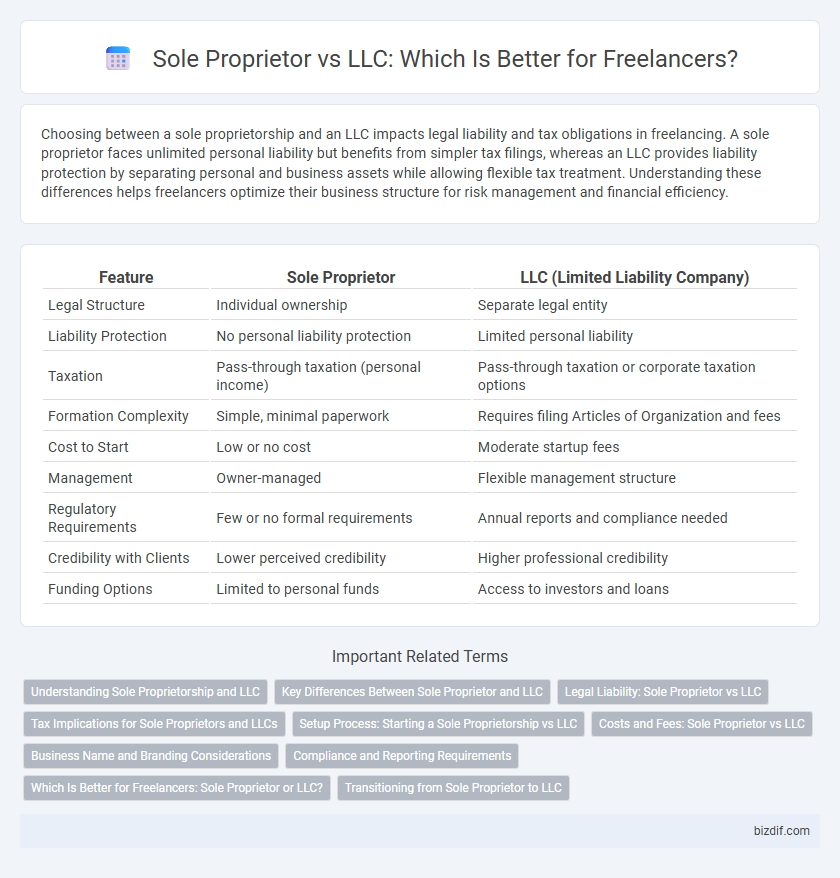 Sole Proprietor vs LLC: Which Is Better for Freelancers?

Choosing between a sole proprietorship and an LLC impacts legal liability and tax obligations in freelancing. A sole proprietor faces unlimited personal liability but benefits from simpler tax filings, whereas an LLC provides liability protection by separating personal and business assets while allowing flexible tax treatment. Understanding these differences helps freelancers optimize their business structure for risk management and financial efficiency.

| Feature | Sole Proprietor | LLC (Limited Liability Company) |
|---|---|---|
| Legal Structure | Individual ownership | Separate legal entity |
| Liability Protection | No personal liability protection | Limited personal liability |
| Taxation | Pass-through taxation (personal income) | Pass-through taxation or corporate taxation options |
| Formation Complexity | Simple, minimal paperwork | Requires filing Articles of Organization and fees |
| Cost to Start | Low or no cost | Moderate startup fees |
| Management | Owner-managed | Flexible management structure |
| Regulatory Requirements | Few or no formal requirements | Annual reports and compliance needed |
| Credibility with Clients | Lower perceived credibility | Higher professional credibility |
| Funding Options | Limited to personal funds | Access to investors and loans |

Important Related Terms

Understanding Sole Proprietorship and LLC
Key Differences Between Sole Proprietor and LLC
Legal Liability: Sole Proprietor vs LLC
Tax Implications for Sole Proprietors and LLCs
Setup Process: Starting a Sole Proprietorship vs LLC
Costs and Fees: Sole Proprietor vs LLC
Business Name and Branding Considerations
Compliance and Reporting Requirements
Which Is Better for Freelancers: Sole Proprietor or LLC?
Transitioning from Sole Proprietor to LLC

bizdif.com