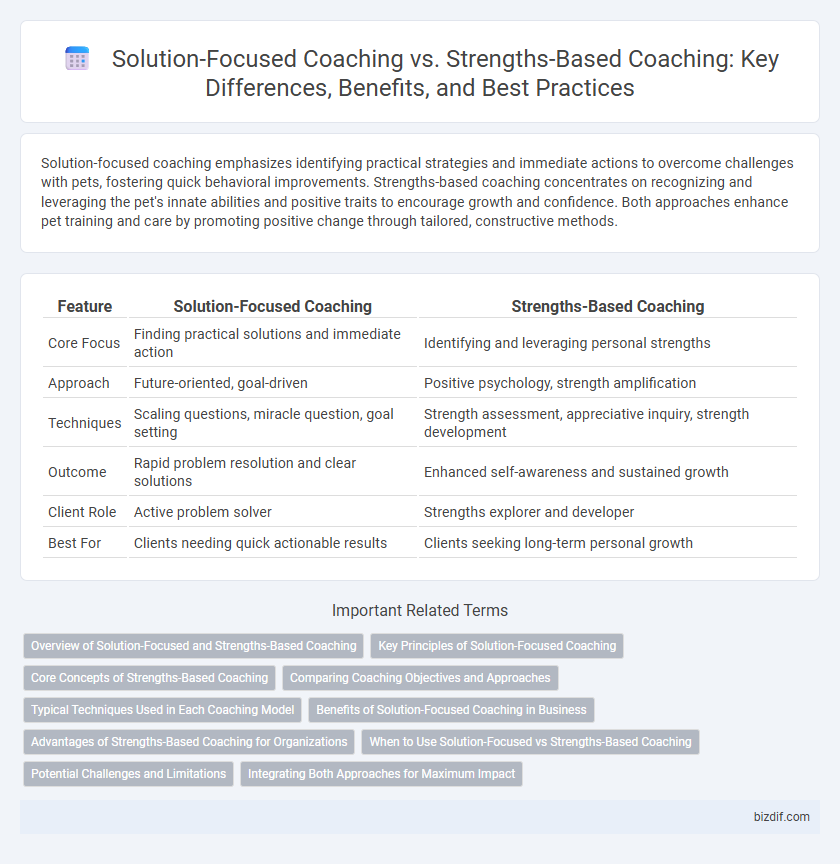 Solution-Focused Coaching vs. Strengths-Based Coaching: Key Differences, Benefits, and Best Practices

Solution-focused coaching emphasizes identifying practical strategies and immediate actions to overcome challenges with pets, fostering quick behavioral improvements. Strengths-based coaching concentrates on recognizing and leveraging the pet's innate abilities and positive traits to encourage growth and confidence. Both approaches enhance pet training and care by promoting positive change through tailored, constructive methods.

| Feature | Solution-Focused Coaching | Strengths-Based Coaching |
|---|---|---|
| Core Focus | Finding practical solutions and immediate action | Identifying and leveraging personal strengths |
| Approach | Future-oriented, goal-driven | Positive psychology, strength amplification |
| Techniques | Scaling questions, miracle question, goal setting | Strength assessment, appreciative inquiry, strength development |
| Outcome | Rapid problem resolution and clear solutions | Enhanced self-awareness and sustained growth |
| Client Role | Active problem solver | Strengths explorer and developer |
| Best For | Clients needing quick actionable results | Clients seeking long-term personal growth |

Important Related Terms

Overview of Solution-Focused and Strengths-Based Coaching
Key Principles of Solution-Focused Coaching
Core Concepts of Strengths-Based Coaching
Comparing Coaching Objectives and Approaches
Typical Techniques Used in Each Coaching Model
Benefits of Solution-Focused Coaching in Business
Advantages of Strengths-Based Coaching for Organizations
When to Use Solution-Focused vs Strengths-Based Coaching
Potential Challenges and Limitations
Integrating Both Approaches for Maximum Impact

bizdif.com