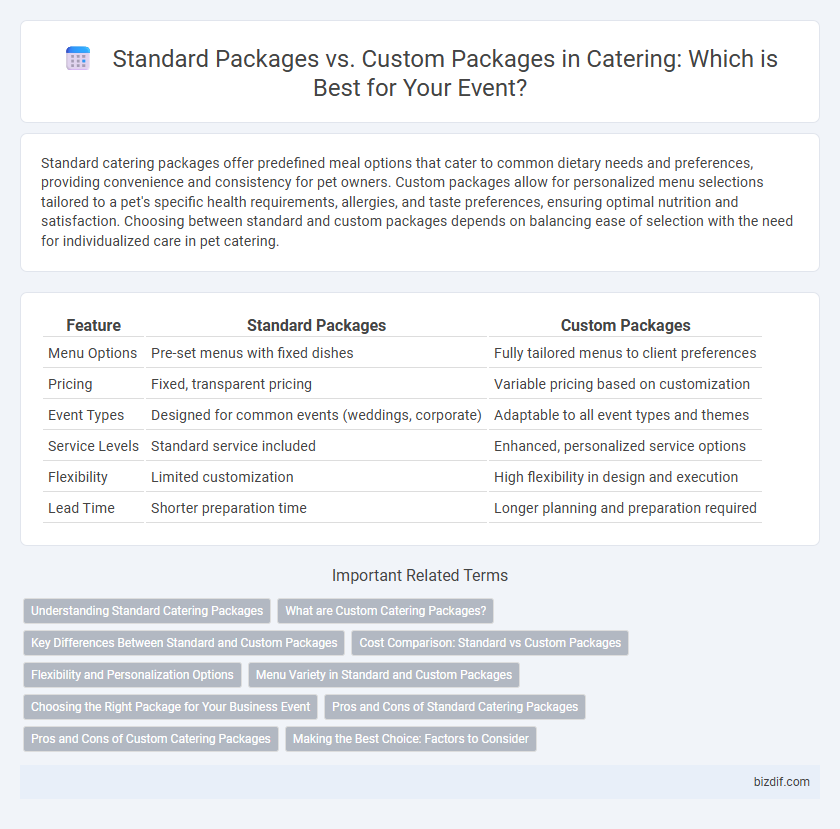 Standard Packages vs. Custom Packages in Catering: Which is Best for Your Event?

Standard catering packages offer predefined meal options that cater to common dietary needs and preferences, providing convenience and consistency for pet owners. Custom packages allow for personalized menu selections tailored to a pet's specific health requirements, allergies, and taste preferences, ensuring optimal nutrition and satisfaction. Choosing between standard and custom packages depends on balancing ease of selection with the need for individualized care in pet catering.

| Feature | Standard Packages | Custom Packages |
|---|---|---|
| Menu Options | Pre-set menus with fixed dishes | Fully tailored menus to client preferences |
| Pricing | Fixed, transparent pricing | Variable pricing based on customization |
| Event Types | Designed for common events (weddings, corporate) | Adaptable to all event types and themes |
| Service Levels | Standard service included | Enhanced, personalized service options |
| Flexibility | Limited customization | High flexibility in design and execution |
| Lead Time | Shorter preparation time | Longer planning and preparation required |

Important Related Terms

Understanding Standard Catering Packages
What are Custom Catering Packages?
Key Differences Between Standard and Custom Packages
Cost Comparison: Standard vs Custom Packages
Flexibility and Personalization Options
Menu Variety in Standard and Custom Packages
Choosing the Right Package for Your Business Event
Pros and Cons of Standard Catering Packages
Pros and Cons of Custom Catering Packages
Making the Best Choice: Factors to Consider

bizdif.com