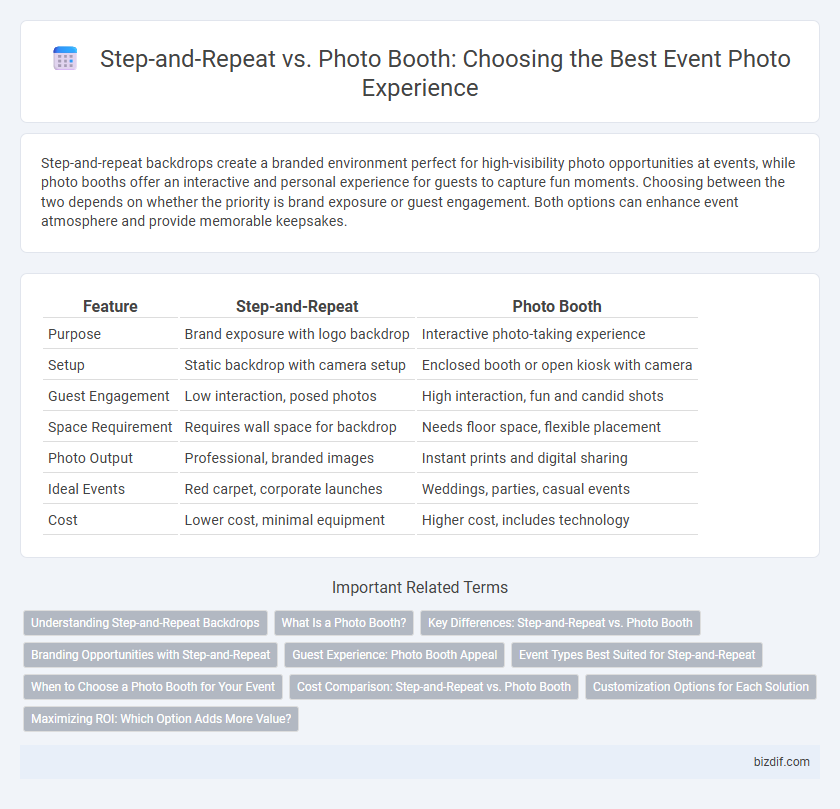 Step-and-Repeat vs. Photo Booth: Choosing the Best Event Photo Experience

Step-and-repeat backdrops create a branded environment perfect for high-visibility photo opportunities at events, while photo booths offer an interactive and personal experience for guests to capture fun moments. Choosing between the two depends on whether the priority is brand exposure or guest engagement. Both options can enhance event atmosphere and provide memorable keepsakes.

| Feature | Step-and-Repeat | Photo Booth |
|---|---|---|
| Purpose | Brand exposure with logo backdrop | Interactive photo-taking experience |
| Setup | Static backdrop with camera setup | Enclosed booth or open kiosk with camera |
| Guest Engagement | Low interaction, posed photos | High interaction, fun and candid shots |
| Space Requirement | Requires wall space for backdrop | Needs floor space, flexible placement |
| Photo Output | Professional, branded images | Instant prints and digital sharing |
| Ideal Events | Red carpet, corporate launches | Weddings, parties, casual events |
| Cost | Lower cost, minimal equipment | Higher cost, includes technology |

Important Related Terms

Understanding Step-and-Repeat Backdrops
What Is a Photo Booth?
Key Differences: Step-and-Repeat vs. Photo Booth
Branding Opportunities with Step-and-Repeat
Guest Experience: Photo Booth Appeal
Event Types Best Suited for Step-and-Repeat
When to Choose a Photo Booth for Your Event
Cost Comparison: Step-and-Repeat vs. Photo Booth
Customization Options for Each Solution
Maximizing ROI: Which Option Adds More Value?

bizdif.com