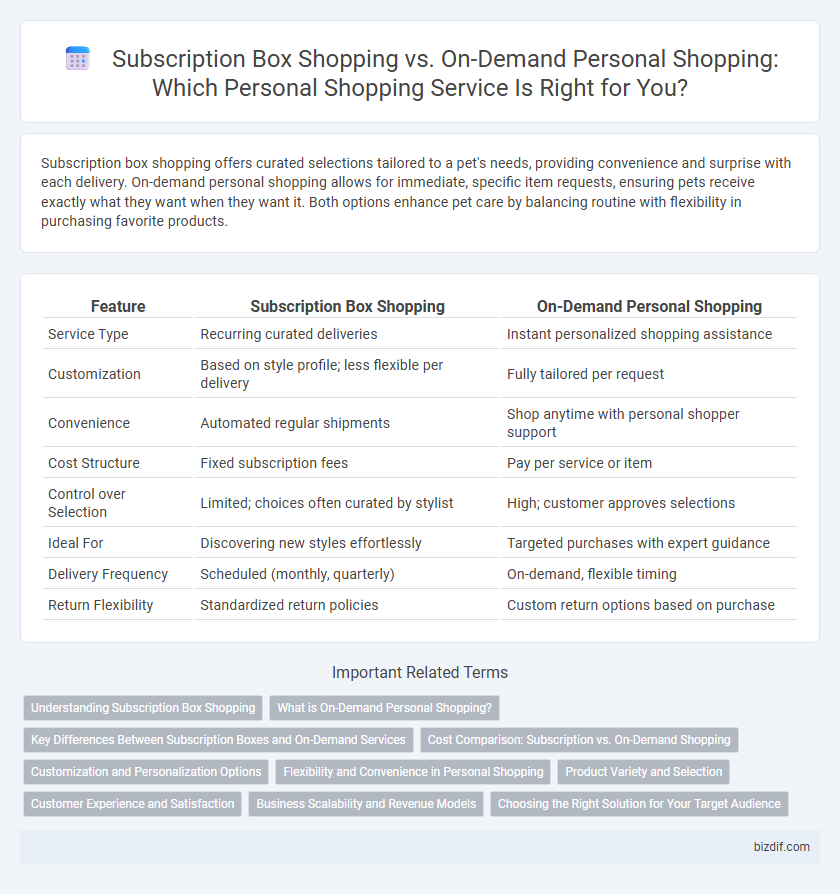 Subscription Box Shopping vs. On-Demand Personal Shopping: Which Personal Shopping Service Is Right for You?

Subscription box shopping offers curated selections tailored to a pet's needs, providing convenience and surprise with each delivery. On-demand personal shopping allows for immediate, specific item requests, ensuring pets receive exactly what they want when they want it. Both options enhance pet care by balancing routine with flexibility in purchasing favorite products.

| Feature | Subscription Box Shopping | On-Demand Personal Shopping |
|---|---|---|
| Service Type | Recurring curated deliveries | Instant personalized shopping assistance |
| Customization | Based on style profile; less flexible per delivery | Fully tailored per request |
| Convenience | Automated regular shipments | Shop anytime with personal shopper support |
| Cost Structure | Fixed subscription fees | Pay per service or item |
| Control over Selection | Limited; choices often curated by stylist | High; customer approves selections |
| Ideal For | Discovering new styles effortlessly | Targeted purchases with expert guidance |
| Delivery Frequency | Scheduled (monthly, quarterly) | On-demand, flexible timing |
| Return Flexibility | Standardized return policies | Custom return options based on purchase |

Important Related Terms

Understanding Subscription Box Shopping
What is On-Demand Personal Shopping?
Key Differences Between Subscription Boxes and On-Demand Services
Cost Comparison: Subscription vs. On-Demand Shopping
Customization and Personalization Options
Flexibility and Convenience in Personal Shopping
Product Variety and Selection
Customer Experience and Satisfaction
Business Scalability and Revenue Models
Choosing the Right Solution for Your Target Audience

bizdif.com