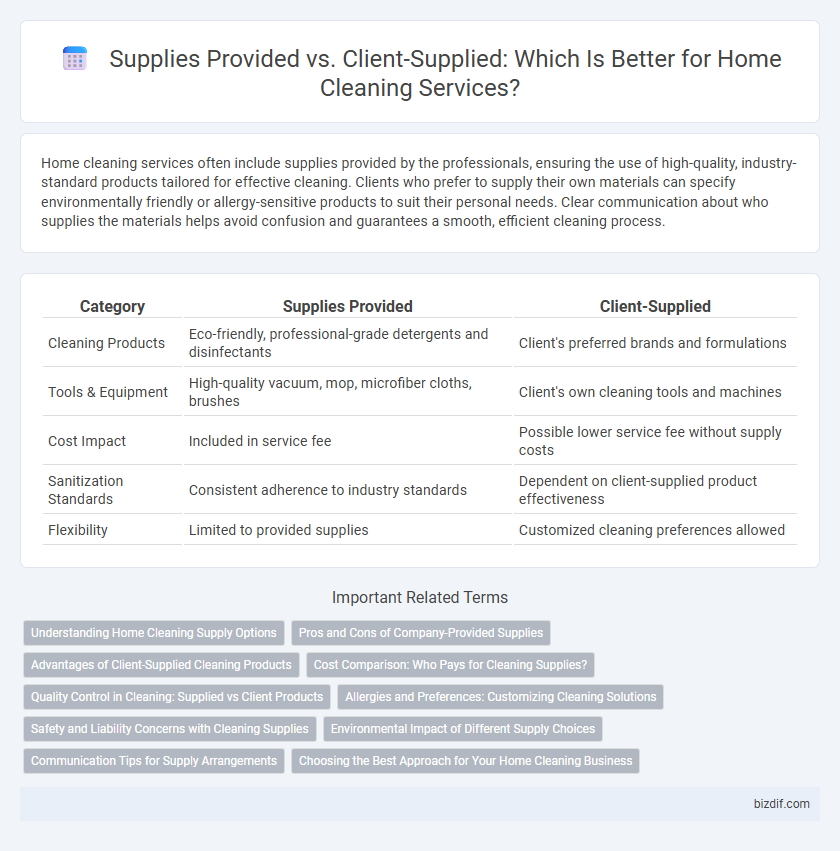 Supplies Provided vs. Client-Supplied: Which Is Better for Home Cleaning Services?

Home cleaning services often include supplies provided by the professionals, ensuring the use of high-quality, industry-standard products tailored for effective cleaning. Clients who prefer to supply their own materials can specify environmentally friendly or allergy-sensitive products to suit their personal needs. Clear communication about who supplies the materials helps avoid confusion and guarantees a smooth, efficient cleaning process.

| Category | Supplies Provided | Client-Supplied |
|---|---|---|
| Cleaning Products | Eco-friendly, professional-grade detergents and disinfectants | Client's preferred brands and formulations |
| Tools & Equipment | High-quality vacuum, mop, microfiber cloths, brushes | Client's own cleaning tools and machines |
| Cost Impact | Included in service fee | Possible lower service fee without supply costs |
| Sanitization Standards | Consistent adherence to industry standards | Dependent on client-supplied product effectiveness |
| Flexibility | Limited to provided supplies | Customized cleaning preferences allowed |

Important Related Terms

Understanding Home Cleaning Supply Options
Pros and Cons of Company-Provided Supplies
Advantages of Client-Supplied Cleaning Products
Cost Comparison: Who Pays for Cleaning Supplies?
Quality Control in Cleaning: Supplied vs Client Products
Allergies and Preferences: Customizing Cleaning Solutions
Safety and Liability Concerns with Cleaning Supplies
Environmental Impact of Different Supply Choices
Communication Tips for Supply Arrangements
Choosing the Best Approach for Your Home Cleaning Business

bizdif.com