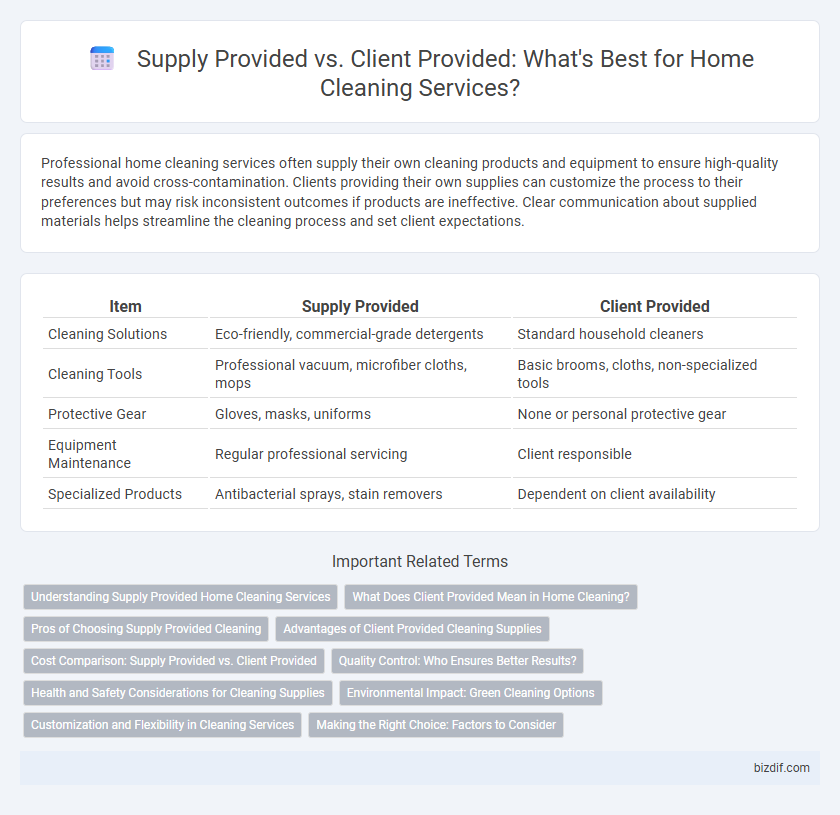 Supply Provided vs. Client Provided: What's Best for Home Cleaning Services?

Professional home cleaning services often supply their own cleaning products and equipment to ensure high-quality results and avoid cross-contamination. Clients providing their own supplies can customize the process to their preferences but may risk inconsistent outcomes if products are ineffective. Clear communication about supplied materials helps streamline the cleaning process and set client expectations.

| Item | Supply Provided | Client Provided |
|---|---|---|
| Cleaning Solutions | Eco-friendly, commercial-grade detergents | Standard household cleaners |
| Cleaning Tools | Professional vacuum, microfiber cloths, mops | Basic brooms, cloths, non-specialized tools |
| Protective Gear | Gloves, masks, uniforms | None or personal protective gear |
| Equipment Maintenance | Regular professional servicing | Client responsible |
| Specialized Products | Antibacterial sprays, stain removers | Dependent on client availability |

Important Related Terms

Understanding Supply Provided Home Cleaning Services
What Does Client Provided Mean in Home Cleaning?
Pros of Choosing Supply Provided Cleaning
Advantages of Client Provided Cleaning Supplies
Cost Comparison: Supply Provided vs. Client Provided
Quality Control: Who Ensures Better Results?
Health and Safety Considerations for Cleaning Supplies
Environmental Impact: Green Cleaning Options
Customization and Flexibility in Cleaning Services
Making the Right Choice: Factors to Consider

bizdif.com