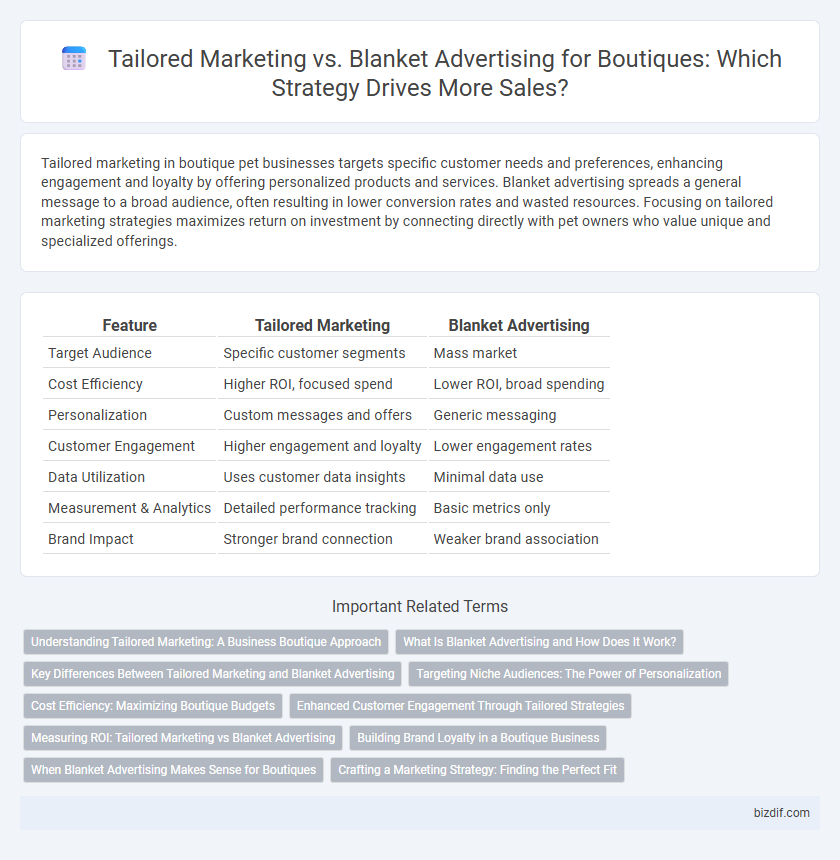 Tailored Marketing vs. Blanket Advertising for Boutiques: Which Strategy Drives More Sales?

Tailored marketing in boutique pet businesses targets specific customer needs and preferences, enhancing engagement and loyalty by offering personalized products and services. Blanket advertising spreads a general message to a broad audience, often resulting in lower conversion rates and wasted resources. Focusing on tailored marketing strategies maximizes return on investment by connecting directly with pet owners who value unique and specialized offerings.

| Feature | Tailored Marketing | Blanket Advertising |
|---|---|---|
| Target Audience | Specific customer segments | Mass market |
| Cost Efficiency | Higher ROI, focused spend | Lower ROI, broad spending |
| Personalization | Custom messages and offers | Generic messaging |
| Customer Engagement | Higher engagement and loyalty | Lower engagement rates |
| Data Utilization | Uses customer data insights | Minimal data use |
| Measurement & Analytics | Detailed performance tracking | Basic metrics only |
| Brand Impact | Stronger brand connection | Weaker brand association |

Important Related Terms

Understanding Tailored Marketing: A Business Boutique Approach
What Is Blanket Advertising and How Does It Work?
Key Differences Between Tailored Marketing and Blanket Advertising
Targeting Niche Audiences: The Power of Personalization
Cost Efficiency: Maximizing Boutique Budgets
Enhanced Customer Engagement Through Tailored Strategies
Measuring ROI: Tailored Marketing vs Blanket Advertising
Building Brand Loyalty in a Boutique Business
When Blanket Advertising Makes Sense for Boutiques
Crafting a Marketing Strategy: Finding the Perfect Fit

bizdif.com