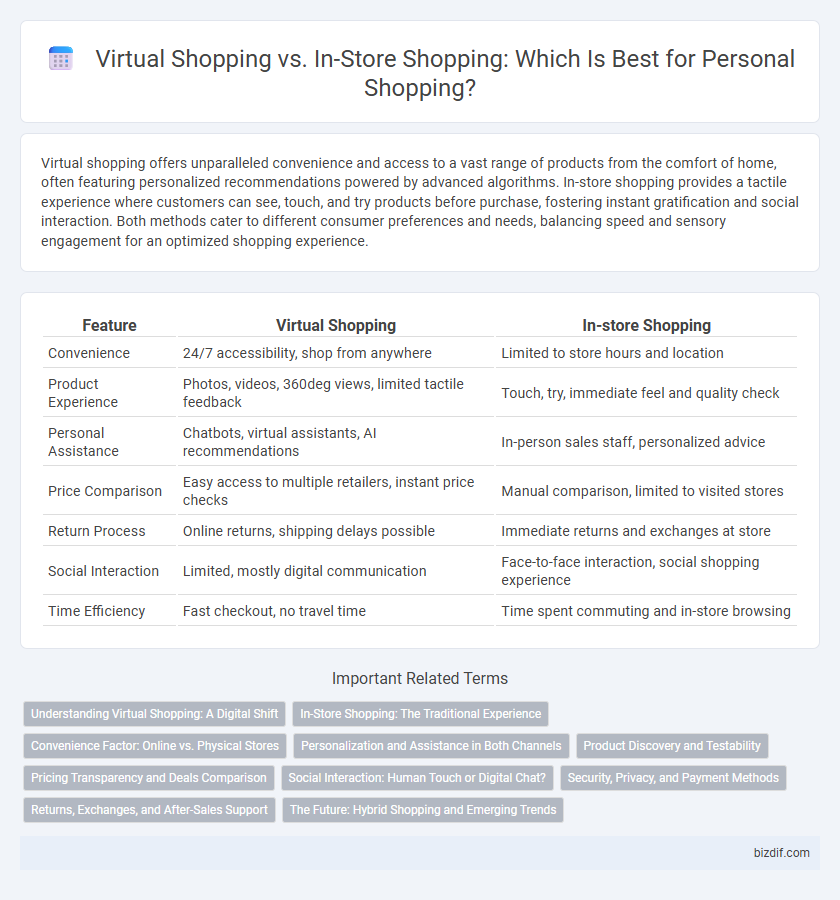 Virtual Shopping vs. In-Store Shopping: Which Is Best for Personal Shopping?

Virtual shopping offers unparalleled convenience and access to a vast range of products from the comfort of home, often featuring personalized recommendations powered by advanced algorithms. In-store shopping provides a tactile experience where customers can see, touch, and try products before purchase, fostering instant gratification and social interaction. Both methods cater to different consumer preferences and needs, balancing speed and sensory engagement for an optimized shopping experience.

| Feature | Virtual Shopping | In-store Shopping |
|---|---|---|
| Convenience | 24/7 accessibility, shop from anywhere | Limited to store hours and location |
| Product Experience | Photos, videos, 360deg views, limited tactile feedback | Touch, try, immediate feel and quality check |
| Personal Assistance | Chatbots, virtual assistants, AI recommendations | In-person sales staff, personalized advice |
| Price Comparison | Easy access to multiple retailers, instant price checks | Manual comparison, limited to visited stores |
| Return Process | Online returns, shipping delays possible | Immediate returns and exchanges at store |
| Social Interaction | Limited, mostly digital communication | Face-to-face interaction, social shopping experience |
| Time Efficiency | Fast checkout, no travel time | Time spent commuting and in-store browsing |

Important Related Terms

Understanding Virtual Shopping: A Digital Shift
In-Store Shopping: The Traditional Experience
Convenience Factor: Online vs. Physical Stores
Personalization and Assistance in Both Channels
Product Discovery and Testability
Pricing Transparency and Deals Comparison
Social Interaction: Human Touch or Digital Chat?
Security, Privacy, and Payment Methods
Returns, Exchanges, and After-Sales Support
The Future: Hybrid Shopping and Emerging Trends

bizdif.com