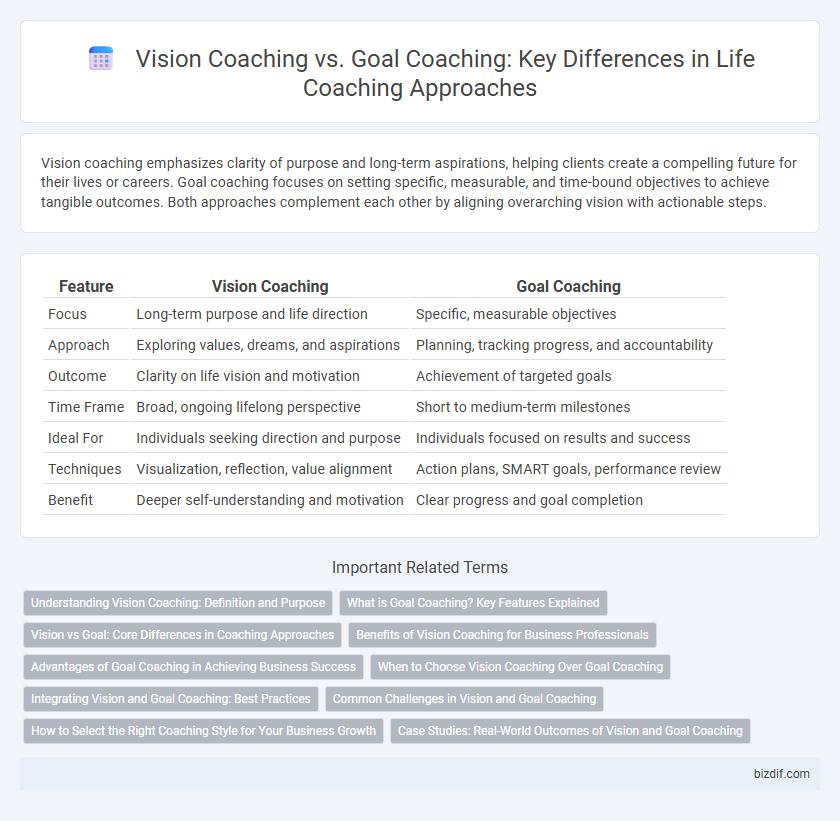 Vision Coaching vs. Goal Coaching: Key Differences in Life Coaching Approaches

Vision coaching emphasizes clarity of purpose and long-term aspirations, helping clients create a compelling future for their lives or careers. Goal coaching focuses on setting specific, measurable, and time-bound objectives to achieve tangible outcomes. Both approaches complement each other by aligning overarching vision with actionable steps.

| Feature | Vision Coaching | Goal Coaching |
|---|---|---|
| Focus | Long-term purpose and life direction | Specific, measurable objectives |
| Approach | Exploring values, dreams, and aspirations | Planning, tracking progress, and accountability |
| Outcome | Clarity on life vision and motivation | Achievement of targeted goals |
| Time Frame | Broad, ongoing lifelong perspective | Short to medium-term milestones |
| Ideal For | Individuals seeking direction and purpose | Individuals focused on results and success |
| Techniques | Visualization, reflection, value alignment | Action plans, SMART goals, performance review |
| Benefit | Deeper self-understanding and motivation | Clear progress and goal completion |

Important Related Terms

Understanding Vision Coaching: Definition and Purpose
What is Goal Coaching? Key Features Explained
Vision vs Goal: Core Differences in Coaching Approaches
Benefits of Vision Coaching for Business Professionals
Advantages of Goal Coaching in Achieving Business Success
When to Choose Vision Coaching Over Goal Coaching
Integrating Vision and Goal Coaching: Best Practices
Common Challenges in Vision and Goal Coaching
How to Select the Right Coaching Style for Your Business Growth
Case Studies: Real-World Outcomes of Vision and Goal Coaching

bizdif.com