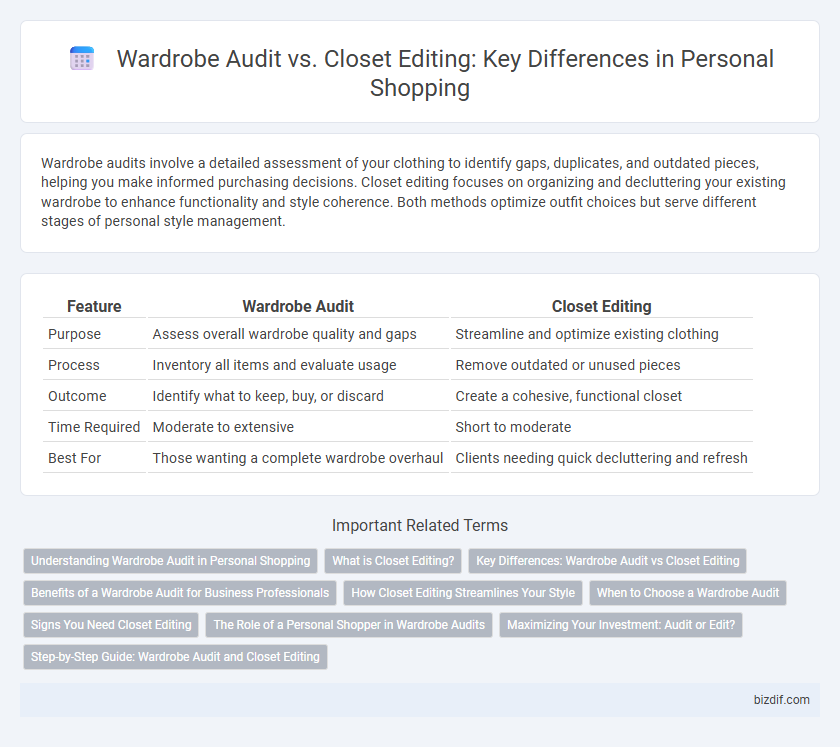 Wardrobe Audit vs. Closet Editing: Key Differences in Personal Shopping

Wardrobe audits involve a detailed assessment of your clothing to identify gaps, duplicates, and outdated pieces, helping you make informed purchasing decisions. Closet editing focuses on organizing and decluttering your existing wardrobe to enhance functionality and style coherence. Both methods optimize outfit choices but serve different stages of personal style management.

| Feature | Wardrobe Audit | Closet Editing |
|---|---|---|
| Purpose | Assess overall wardrobe quality and gaps | Streamline and optimize existing clothing |
| Process | Inventory all items and evaluate usage | Remove outdated or unused pieces |
| Outcome | Identify what to keep, buy, or discard | Create a cohesive, functional closet |
| Time Required | Moderate to extensive | Short to moderate |
| Best For | Those wanting a complete wardrobe overhaul | Clients needing quick decluttering and refresh |

Important Related Terms

Understanding Wardrobe Audit in Personal Shopping
What is Closet Editing?
Key Differences: Wardrobe Audit vs Closet Editing
Benefits of a Wardrobe Audit for Business Professionals
How Closet Editing Streamlines Your Style
When to Choose a Wardrobe Audit
Signs You Need Closet Editing
The Role of a Personal Shopper in Wardrobe Audits
Maximizing Your Investment: Audit or Edit?
Step-by-Step Guide: Wardrobe Audit and Closet Editing

bizdif.com