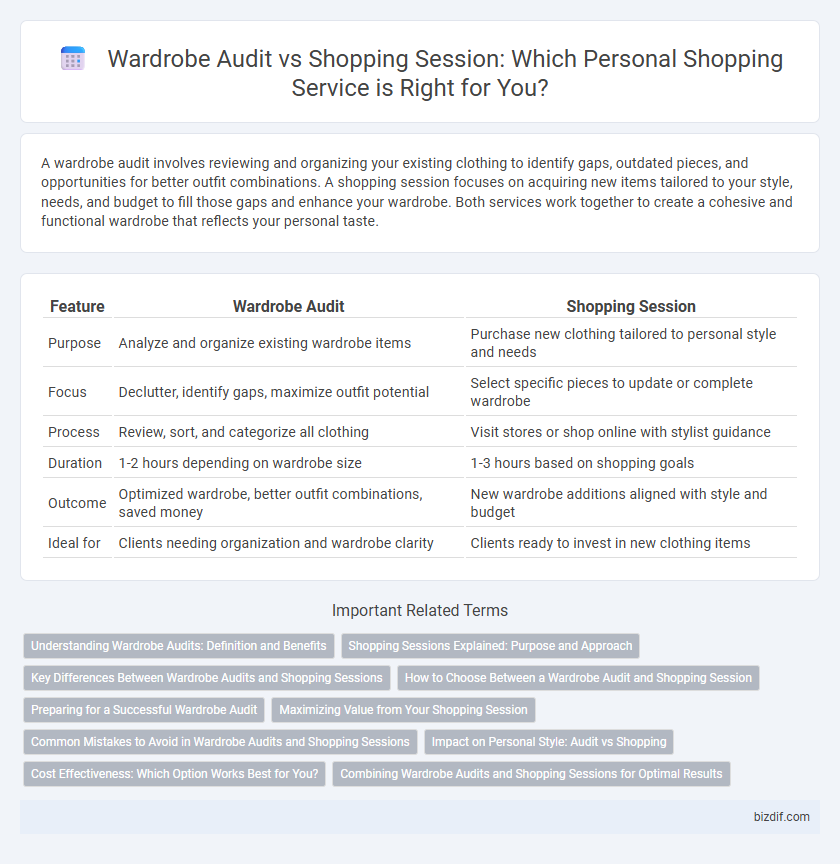 Wardrobe Audit vs Shopping Session: Which Personal Shopping Service is Right for You?

A wardrobe audit involves reviewing and organizing your existing clothing to identify gaps, outdated pieces, and opportunities for better outfit combinations. A shopping session focuses on acquiring new items tailored to your style, needs, and budget to fill those gaps and enhance your wardrobe. Both services work together to create a cohesive and functional wardrobe that reflects your personal taste.

| Feature | Wardrobe Audit | Shopping Session |
|---|---|---|
| Purpose | Analyze and organize existing wardrobe items | Purchase new clothing tailored to personal style and needs |
| Focus | Declutter, identify gaps, maximize outfit potential | Select specific pieces to update or complete wardrobe |
| Process | Review, sort, and categorize all clothing | Visit stores or shop online with stylist guidance |
| Duration | 1-2 hours depending on wardrobe size | 1-3 hours based on shopping goals |
| Outcome | Optimized wardrobe, better outfit combinations, saved money | New wardrobe additions aligned with style and budget |
| Ideal for | Clients needing organization and wardrobe clarity | Clients ready to invest in new clothing items |

Important Related Terms

Understanding Wardrobe Audits: Definition and Benefits
Shopping Sessions Explained: Purpose and Approach
Key Differences Between Wardrobe Audits and Shopping Sessions
How to Choose Between a Wardrobe Audit and Shopping Session
Preparing for a Successful Wardrobe Audit
Maximizing Value from Your Shopping Session
Common Mistakes to Avoid in Wardrobe Audits and Shopping Sessions
Impact on Personal Style: Audit vs Shopping
Cost Effectiveness: Which Option Works Best for You?
Combining Wardrobe Audits and Shopping Sessions for Optimal Results

bizdif.com