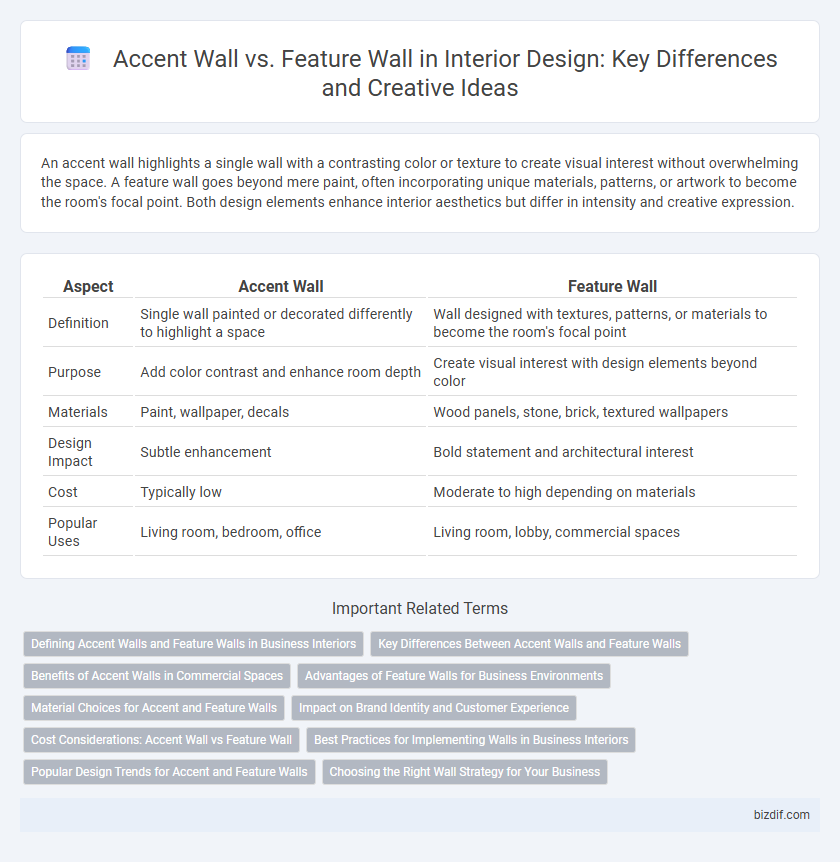 Accent Wall vs. Feature Wall in Interior Design: Key Differences and Creative Ideas

An accent wall highlights a single wall with a contrasting color or texture to create visual interest without overwhelming the space. A feature wall goes beyond mere paint, often incorporating unique materials, patterns, or artwork to become the room's focal point. Both design elements enhance interior aesthetics but differ in intensity and creative expression.

| Aspect | Accent Wall | Feature Wall |
|---|---|---|
| Definition | Single wall painted or decorated differently to highlight a space | Wall designed with textures, patterns, or materials to become the room's focal point |
| Purpose | Add color contrast and enhance room depth | Create visual interest with design elements beyond color |
| Materials | Paint, wallpaper, decals | Wood panels, stone, brick, textured wallpapers |
| Design Impact | Subtle enhancement | Bold statement and architectural interest |
| Cost | Typically low | Moderate to high depending on materials |
| Popular Uses | Living room, bedroom, office | Living room, lobby, commercial spaces |

Important Related Terms

Defining Accent Walls and Feature Walls in Business Interiors
Key Differences Between Accent Walls and Feature Walls
Benefits of Accent Walls in Commercial Spaces
Advantages of Feature Walls for Business Environments
Material Choices for Accent and Feature Walls
Impact on Brand Identity and Customer Experience
Cost Considerations: Accent Wall vs Feature Wall
Best Practices for Implementing Walls in Business Interiors
Popular Design Trends for Accent and Feature Walls
Choosing the Right Wall Strategy for Your Business

bizdif.com