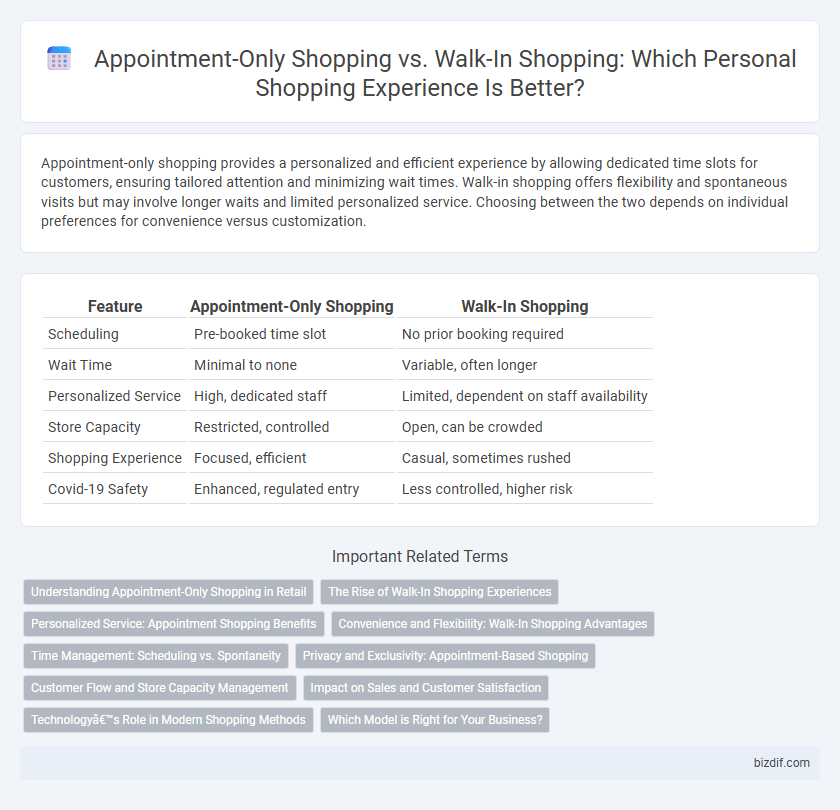 Appointment-Only Shopping vs. Walk-In Shopping: Which Personal Shopping Experience Is Better?

Appointment-only shopping provides a personalized and efficient experience by allowing dedicated time slots for customers, ensuring tailored attention and minimizing wait times. Walk-in shopping offers flexibility and spontaneous visits but may involve longer waits and limited personalized service. Choosing between the two depends on individual preferences for convenience versus customization.

| Feature | Appointment-Only Shopping | Walk-In Shopping |
|---|---|---|
| Scheduling | Pre-booked time slot | No prior booking required |
| Wait Time | Minimal to none | Variable, often longer |
| Personalized Service | High, dedicated staff | Limited, dependent on staff availability |
| Store Capacity | Restricted, controlled | Open, can be crowded |
| Shopping Experience | Focused, efficient | Casual, sometimes rushed |
| Covid-19 Safety | Enhanced, regulated entry | Less controlled, higher risk |

Important Related Terms

Understanding Appointment-Only Shopping in Retail

The Rise of Walk-In Shopping Experiences

Personalized Service: Appointment Shopping Benefits

Convenience and Flexibility: Walk-In Shopping Advantages

Time Management: Scheduling vs. Spontaneity

Privacy and Exclusivity: Appointment-Based Shopping

Customer Flow and Store Capacity Management

Impact on Sales and Customer Satisfaction

Technologyâ€™s Role in Modern Shopping Methods

Which Model is Right for Your Business?

bizdif.com