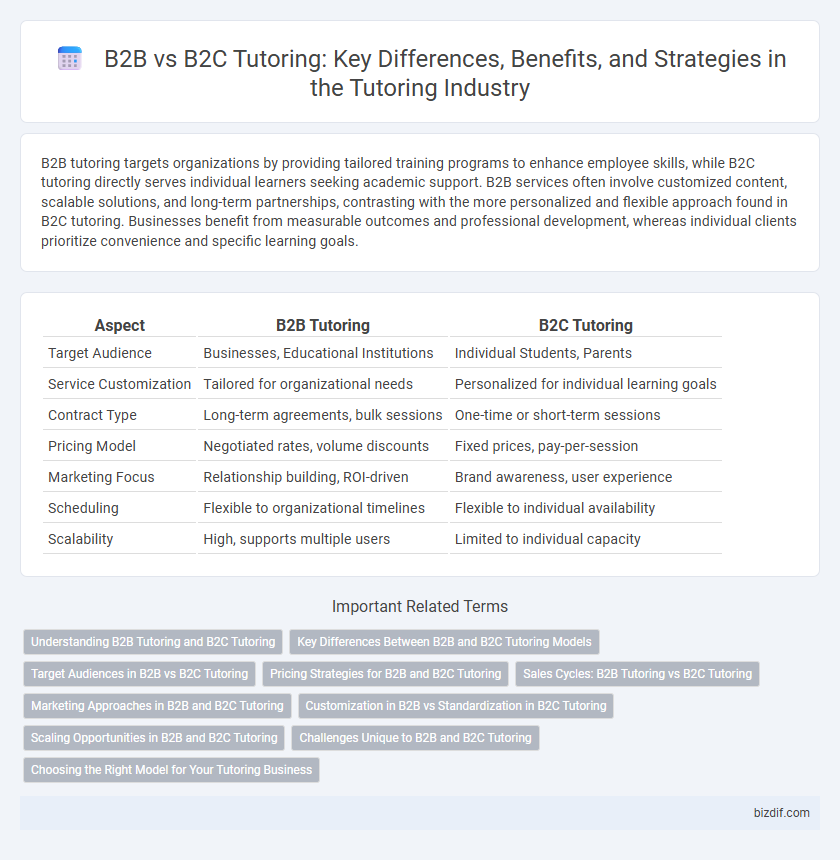 B2B vs B2C Tutoring: Key Differences, Benefits, and Strategies in the Tutoring Industry

B2B tutoring targets organizations by providing tailored training programs to enhance employee skills, while B2C tutoring directly serves individual learners seeking academic support. B2B services often involve customized content, scalable solutions, and long-term partnerships, contrasting with the more personalized and flexible approach found in B2C tutoring. Businesses benefit from measurable outcomes and professional development, whereas individual clients prioritize convenience and specific learning goals.

| Aspect | B2B Tutoring | B2C Tutoring |
|---|---|---|
| Target Audience | Businesses, Educational Institutions | Individual Students, Parents |
| Service Customization | Tailored for organizational needs | Personalized for individual learning goals |
| Contract Type | Long-term agreements, bulk sessions | One-time or short-term sessions |
| Pricing Model | Negotiated rates, volume discounts | Fixed prices, pay-per-session |
| Marketing Focus | Relationship building, ROI-driven | Brand awareness, user experience |
| Scheduling | Flexible to organizational timelines | Flexible to individual availability |
| Scalability | High, supports multiple users | Limited to individual capacity |

Important Related Terms

Understanding B2B Tutoring and B2C Tutoring
Key Differences Between B2B and B2C Tutoring Models
Target Audiences in B2B vs B2C Tutoring
Pricing Strategies for B2B and B2C Tutoring
Sales Cycles: B2B Tutoring vs B2C Tutoring
Marketing Approaches in B2B and B2C Tutoring
Customization in B2B vs Standardization in B2C Tutoring
Scaling Opportunities in B2B and B2C Tutoring
Challenges Unique to B2B and B2C Tutoring
Choosing the Right Model for Your Tutoring Business

bizdif.com