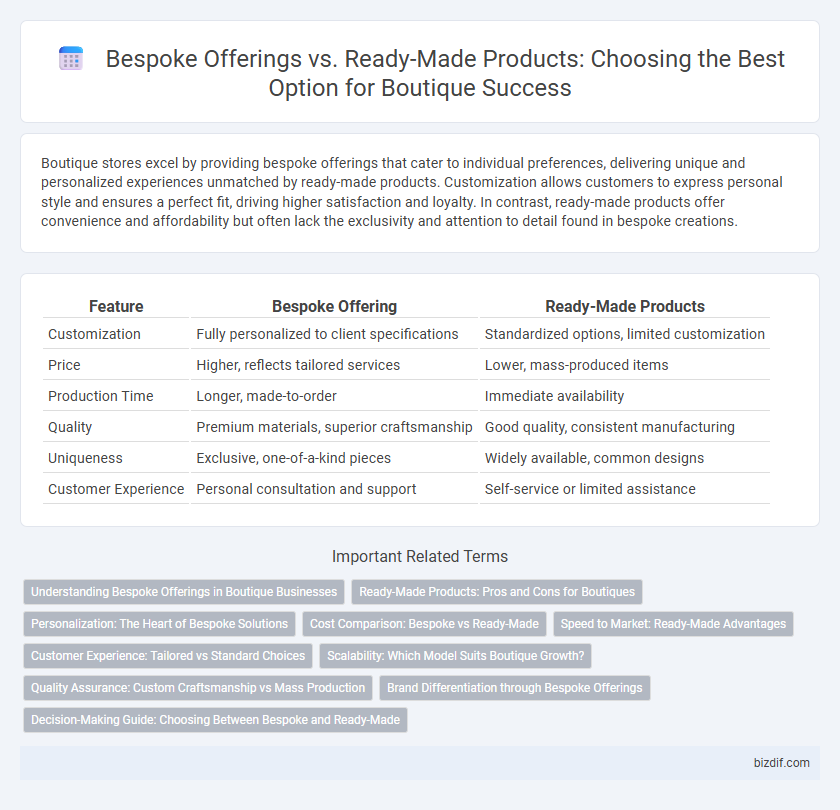 Bespoke Offerings vs. Ready-Made Products: Choosing the Best Option for Boutique Success

Boutique stores excel by providing bespoke offerings that cater to individual preferences, delivering unique and personalized experiences unmatched by ready-made products. Customization allows customers to express personal style and ensures a perfect fit, driving higher satisfaction and loyalty. In contrast, ready-made products offer convenience and affordability but often lack the exclusivity and attention to detail found in bespoke creations.

| Feature | Bespoke Offering | Ready-Made Products |
|---|---|---|
| Customization | Fully personalized to client specifications | Standardized options, limited customization |
| Price | Higher, reflects tailored services | Lower, mass-produced items |
| Production Time | Longer, made-to-order | Immediate availability |
| Quality | Premium materials, superior craftsmanship | Good quality, consistent manufacturing |
| Uniqueness | Exclusive, one-of-a-kind pieces | Widely available, common designs |
| Customer Experience | Personal consultation and support | Self-service or limited assistance |

Important Related Terms

Understanding Bespoke Offerings in Boutique Businesses
Ready-Made Products: Pros and Cons for Boutiques
Personalization: The Heart of Bespoke Solutions
Cost Comparison: Bespoke vs Ready-Made
Speed to Market: Ready-Made Advantages
Customer Experience: Tailored vs Standard Choices
Scalability: Which Model Suits Boutique Growth?
Quality Assurance: Custom Craftsmanship vs Mass Production
Brand Differentiation through Bespoke Offerings
Decision-Making Guide: Choosing Between Bespoke and Ready-Made

bizdif.com