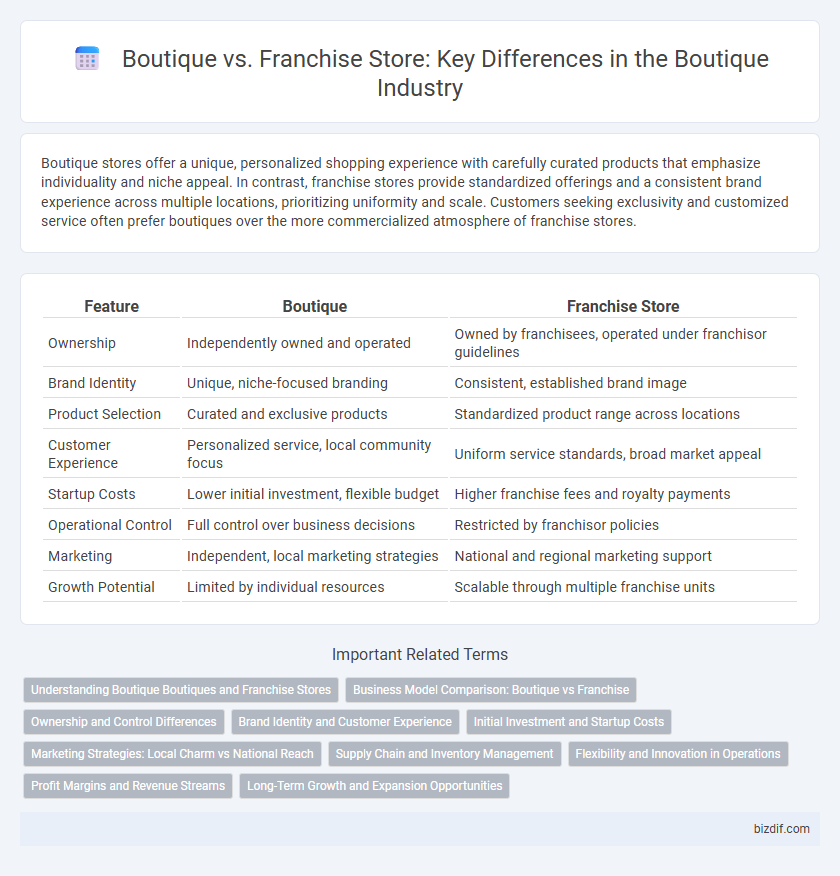 Boutique vs. Franchise Store: Key Differences in the Boutique Industry

Boutique stores offer a unique, personalized shopping experience with carefully curated products that emphasize individuality and niche appeal. In contrast, franchise stores provide standardized offerings and a consistent brand experience across multiple locations, prioritizing uniformity and scale. Customers seeking exclusivity and customized service often prefer boutiques over the more commercialized atmosphere of franchise stores.

| Feature | Boutique | Franchise Store |
|---|---|---|
| Ownership | Independently owned and operated | Owned by franchisees, operated under franchisor guidelines |
| Brand Identity | Unique, niche-focused branding | Consistent, established brand image |
| Product Selection | Curated and exclusive products | Standardized product range across locations |
| Customer Experience | Personalized service, local community focus | Uniform service standards, broad market appeal |
| Startup Costs | Lower initial investment, flexible budget | Higher franchise fees and royalty payments |
| Operational Control | Full control over business decisions | Restricted by franchisor policies |
| Marketing | Independent, local marketing strategies | National and regional marketing support |
| Growth Potential | Limited by individual resources | Scalable through multiple franchise units |

Important Related Terms

Understanding Boutique Boutiques and Franchise Stores
Business Model Comparison: Boutique vs Franchise
Ownership and Control Differences
Brand Identity and Customer Experience
Initial Investment and Startup Costs
Marketing Strategies: Local Charm vs National Reach
Supply Chain and Inventory Management
Flexibility and Innovation in Operations
Profit Margins and Revenue Streams
Long-Term Growth and Expansion Opportunities

bizdif.com