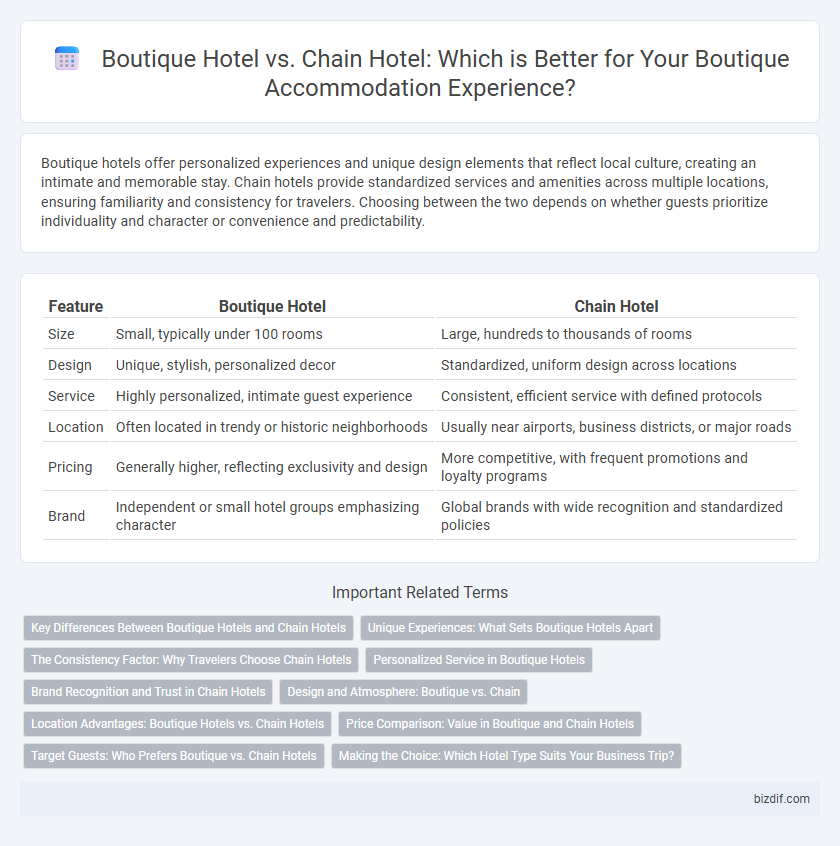 Boutique Hotel vs. Chain Hotel: Which is Better for Your Boutique Accommodation Experience?

Boutique hotels offer personalized experiences and unique design elements that reflect local culture, creating an intimate and memorable stay. Chain hotels provide standardized services and amenities across multiple locations, ensuring familiarity and consistency for travelers. Choosing between the two depends on whether guests prioritize individuality and character or convenience and predictability.

| Feature | Boutique Hotel | Chain Hotel |
|---|---|---|
| Size | Small, typically under 100 rooms | Large, hundreds to thousands of rooms |
| Design | Unique, stylish, personalized decor | Standardized, uniform design across locations |
| Service | Highly personalized, intimate guest experience | Consistent, efficient service with defined protocols |
| Location | Often located in trendy or historic neighborhoods | Usually near airports, business districts, or major roads |
| Pricing | Generally higher, reflecting exclusivity and design | More competitive, with frequent promotions and loyalty programs |
| Brand | Independent or small hotel groups emphasizing character | Global brands with wide recognition and standardized policies |

Important Related Terms

Key Differences Between Boutique Hotels and Chain Hotels
Unique Experiences: What Sets Boutique Hotels Apart
The Consistency Factor: Why Travelers Choose Chain Hotels
Personalized Service in Boutique Hotels
Brand Recognition and Trust in Chain Hotels
Design and Atmosphere: Boutique vs. Chain
Location Advantages: Boutique Hotels vs. Chain Hotels
Price Comparison: Value in Boutique and Chain Hotels
Target Guests: Who Prefers Boutique vs. Chain Hotels
Making the Choice: Which Hotel Type Suits Your Business Trip?

bizdif.com