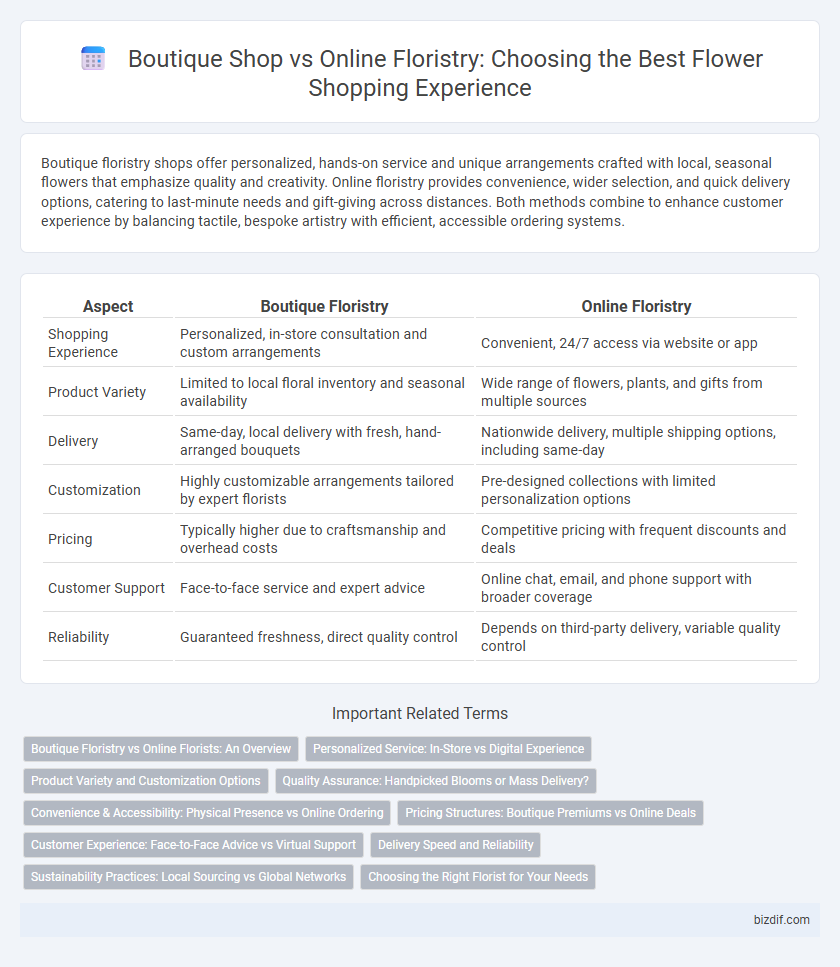 Boutique Shop vs Online Floristry: Choosing the Best Flower Shopping Experience

Boutique floristry shops offer personalized, hands-on service and unique arrangements crafted with local, seasonal flowers that emphasize quality and creativity. Online floristry provides convenience, wider selection, and quick delivery options, catering to last-minute needs and gift-giving across distances. Both methods combine to enhance customer experience by balancing tactile, bespoke artistry with efficient, accessible ordering systems.

| Aspect | Boutique Floristry | Online Floristry |
|---|---|---|
| Shopping Experience | Personalized, in-store consultation and custom arrangements | Convenient, 24/7 access via website or app |
| Product Variety | Limited to local floral inventory and seasonal availability | Wide range of flowers, plants, and gifts from multiple sources |
| Delivery | Same-day, local delivery with fresh, hand-arranged bouquets | Nationwide delivery, multiple shipping options, including same-day |
| Customization | Highly customizable arrangements tailored by expert florists | Pre-designed collections with limited personalization options |
| Pricing | Typically higher due to craftsmanship and overhead costs | Competitive pricing with frequent discounts and deals |
| Customer Support | Face-to-face service and expert advice | Online chat, email, and phone support with broader coverage |
| Reliability | Guaranteed freshness, direct quality control | Depends on third-party delivery, variable quality control |

Important Related Terms

Boutique Floristry vs Online Florists: An Overview
Personalized Service: In-Store vs Digital Experience
Product Variety and Customization Options
Quality Assurance: Handpicked Blooms or Mass Delivery?
Convenience & Accessibility: Physical Presence vs Online Ordering
Pricing Structures: Boutique Premiums vs Online Deals
Customer Experience: Face-to-Face Advice vs Virtual Support
Delivery Speed and Reliability
Sustainability Practices: Local Sourcing vs Global Networks
Choosing the Right Florist for Your Needs

bizdif.com