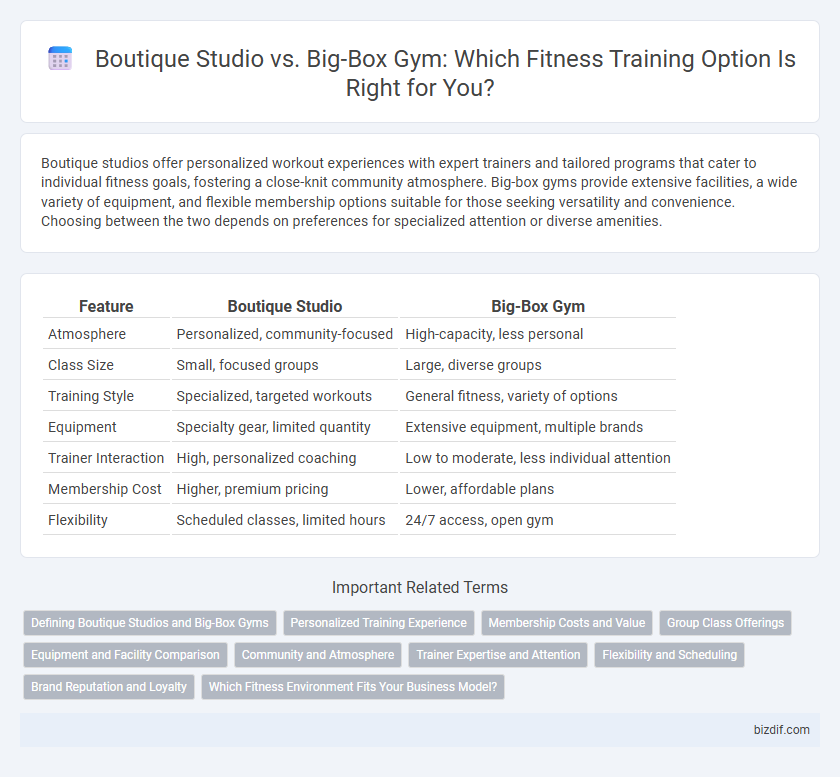 Boutique Studio vs. Big-Box Gym: Which Fitness Training Option Is Right for You?

Boutique studios offer personalized workout experiences with expert trainers and tailored programs that cater to individual fitness goals, fostering a close-knit community atmosphere. Big-box gyms provide extensive facilities, a wide variety of equipment, and flexible membership options suitable for those seeking versatility and convenience. Choosing between the two depends on preferences for specialized attention or diverse amenities.

| Feature | Boutique Studio | Big-Box Gym |
|---|---|---|
| Atmosphere | Personalized, community-focused | High-capacity, less personal |
| Class Size | Small, focused groups | Large, diverse groups |
| Training Style | Specialized, targeted workouts | General fitness, variety of options |
| Equipment | Specialty gear, limited quantity | Extensive equipment, multiple brands |
| Trainer Interaction | High, personalized coaching | Low to moderate, less individual attention |
| Membership Cost | Higher, premium pricing | Lower, affordable plans |
| Flexibility | Scheduled classes, limited hours | 24/7 access, open gym |

Important Related Terms

Defining Boutique Studios and Big-Box Gyms
Personalized Training Experience
Membership Costs and Value
Group Class Offerings
Equipment and Facility Comparison
Community and Atmosphere
Trainer Expertise and Attention
Flexibility and Scheduling
Brand Reputation and Loyalty
Which Fitness Environment Fits Your Business Model?

bizdif.com