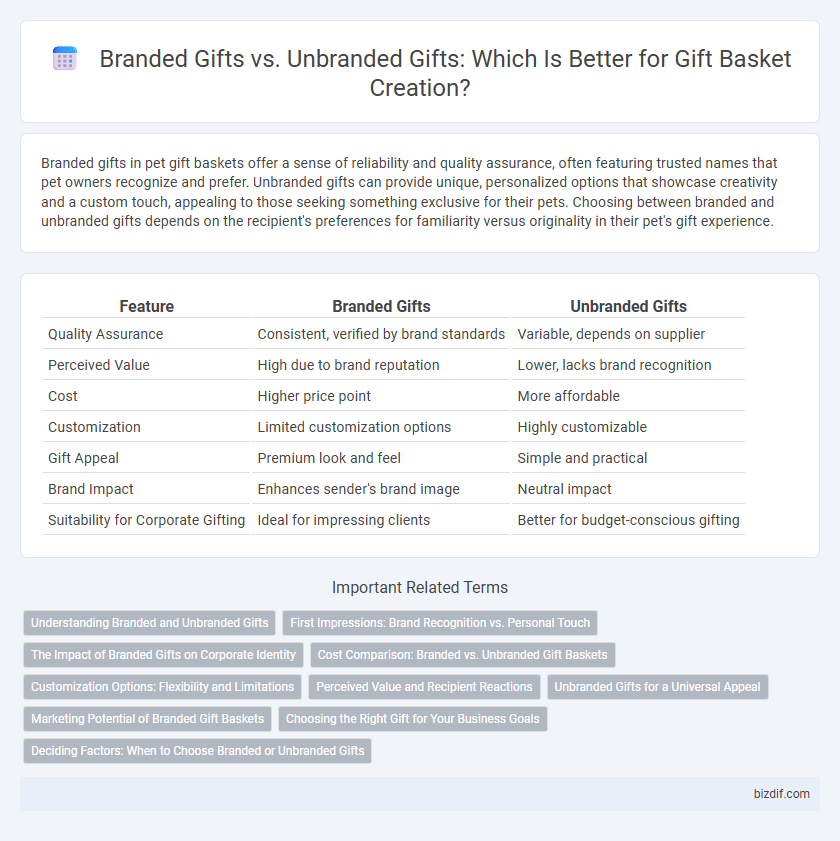 Branded Gifts vs. Unbranded Gifts: Which Is Better for Gift Basket Creation?

Branded gifts in pet gift baskets offer a sense of reliability and quality assurance, often featuring trusted names that pet owners recognize and prefer. Unbranded gifts can provide unique, personalized options that showcase creativity and a custom touch, appealing to those seeking something exclusive for their pets. Choosing between branded and unbranded gifts depends on the recipient's preferences for familiarity versus originality in their pet's gift experience.

| Feature | Branded Gifts | Unbranded Gifts |
|---|---|---|
| Quality Assurance | Consistent, verified by brand standards | Variable, depends on supplier |
| Perceived Value | High due to brand reputation | Lower, lacks brand recognition |
| Cost | Higher price point | More affordable |
| Customization | Limited customization options | Highly customizable |
| Gift Appeal | Premium look and feel | Simple and practical |
| Brand Impact | Enhances sender's brand image | Neutral impact |
| Suitability for Corporate Gifting | Ideal for impressing clients | Better for budget-conscious gifting |

Important Related Terms

Understanding Branded and Unbranded Gifts
First Impressions: Brand Recognition vs. Personal Touch
The Impact of Branded Gifts on Corporate Identity
Cost Comparison: Branded vs. Unbranded Gift Baskets
Customization Options: Flexibility and Limitations
Perceived Value and Recipient Reactions
Unbranded Gifts for a Universal Appeal
Marketing Potential of Branded Gift Baskets
Choosing the Right Gift for Your Business Goals
Deciding Factors: When to Choose Branded or Unbranded Gifts

bizdif.com