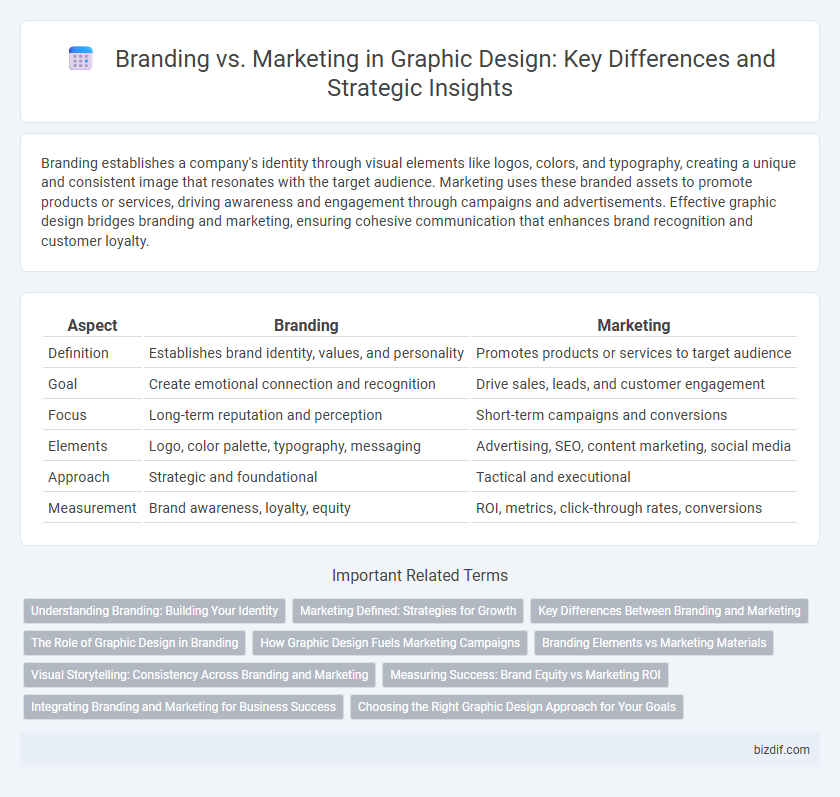 Branding vs. Marketing in Graphic Design: Key Differences and Strategic Insights

Branding establishes a company's identity through visual elements like logos, colors, and typography, creating a unique and consistent image that resonates with the target audience. Marketing uses these branded assets to promote products or services, driving awareness and engagement through campaigns and advertisements. Effective graphic design bridges branding and marketing, ensuring cohesive communication that enhances brand recognition and customer loyalty.

| Aspect | Branding | Marketing |
|---|---|---|
| Definition | Establishes brand identity, values, and personality | Promotes products or services to target audience |
| Goal | Create emotional connection and recognition | Drive sales, leads, and customer engagement |
| Focus | Long-term reputation and perception | Short-term campaigns and conversions |
| Elements | Logo, color palette, typography, messaging | Advertising, SEO, content marketing, social media |
| Approach | Strategic and foundational | Tactical and executional |
| Measurement | Brand awareness, loyalty, equity | ROI, metrics, click-through rates, conversions |

Important Related Terms

Understanding Branding: Building Your Identity
Marketing Defined: Strategies for Growth
Key Differences Between Branding and Marketing
The Role of Graphic Design in Branding
How Graphic Design Fuels Marketing Campaigns
Branding Elements vs Marketing Materials
Visual Storytelling: Consistency Across Branding and Marketing
Measuring Success: Brand Equity vs Marketing ROI
Integrating Branding and Marketing for Business Success
Choosing the Right Graphic Design Approach for Your Goals

bizdif.com