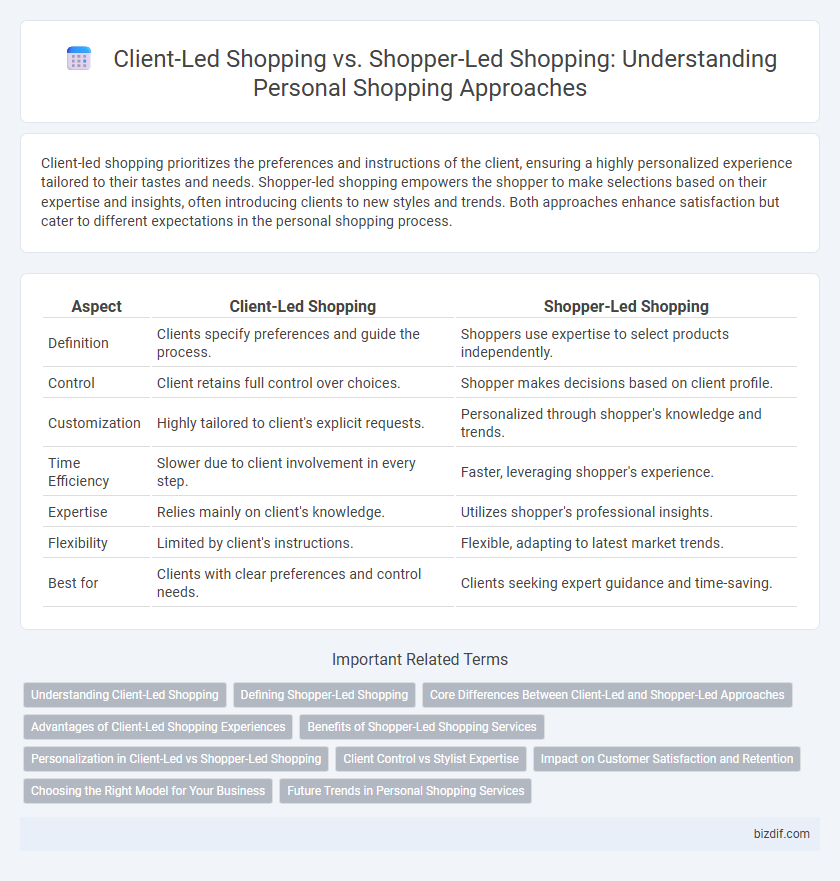 Client-Led Shopping vs. Shopper-Led Shopping: Understanding Personal Shopping Approaches

Client-led shopping prioritizes the preferences and instructions of the client, ensuring a highly personalized experience tailored to their tastes and needs. Shopper-led shopping empowers the shopper to make selections based on their expertise and insights, often introducing clients to new styles and trends. Both approaches enhance satisfaction but cater to different expectations in the personal shopping process.

| Aspect | Client-Led Shopping | Shopper-Led Shopping |
|---|---|---|
| Definition | Clients specify preferences and guide the process. | Shoppers use expertise to select products independently. |
| Control | Client retains full control over choices. | Shopper makes decisions based on client profile. |
| Customization | Highly tailored to client's explicit requests. | Personalized through shopper's knowledge and trends. |
| Time Efficiency | Slower due to client involvement in every step. | Faster, leveraging shopper's experience. |
| Expertise | Relies mainly on client's knowledge. | Utilizes shopper's professional insights. |
| Flexibility | Limited by client's instructions. | Flexible, adapting to latest market trends. |
| Best for | Clients with clear preferences and control needs. | Clients seeking expert guidance and time-saving. |

Important Related Terms

Understanding Client-Led Shopping
Defining Shopper-Led Shopping
Core Differences Between Client-Led and Shopper-Led Approaches
Advantages of Client-Led Shopping Experiences
Benefits of Shopper-Led Shopping Services
Personalization in Client-Led vs Shopper-Led Shopping
Client Control vs Stylist Expertise
Impact on Customer Satisfaction and Retention
Choosing the Right Model for Your Business
Future Trends in Personal Shopping Services

bizdif.com