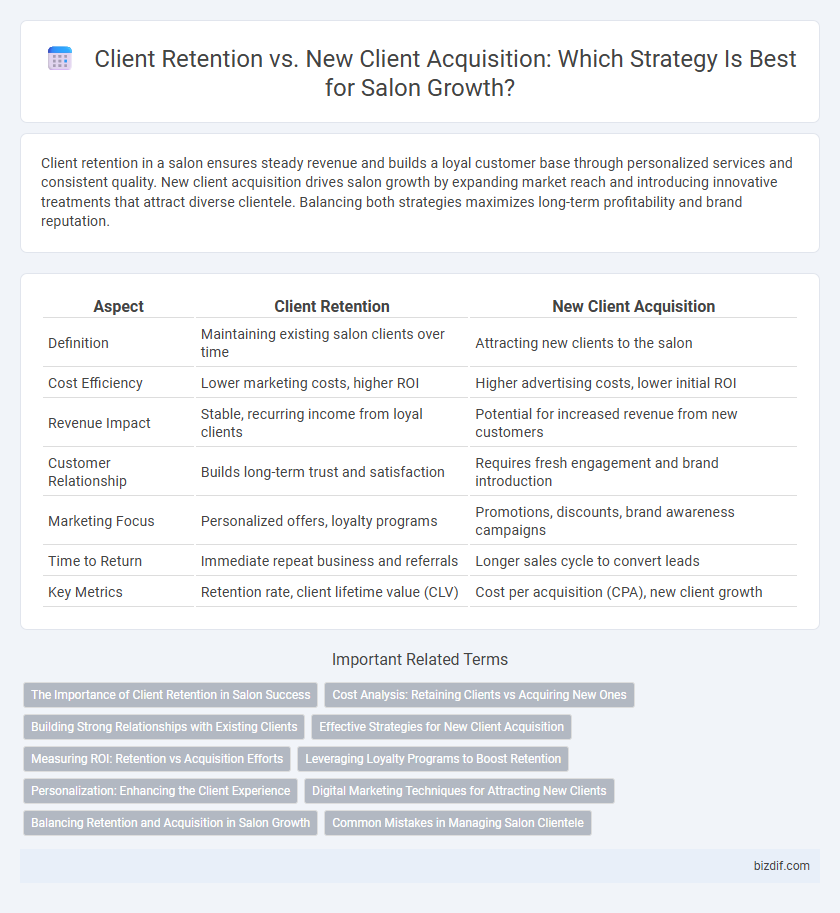 Client Retention vs. New Client Acquisition: Which Strategy Is Best for Salon Growth?

Client retention in a salon ensures steady revenue and builds a loyal customer base through personalized services and consistent quality. New client acquisition drives salon growth by expanding market reach and introducing innovative treatments that attract diverse clientele. Balancing both strategies maximizes long-term profitability and brand reputation.

| Aspect | Client Retention | New Client Acquisition |
|---|---|---|
| Definition | Maintaining existing salon clients over time | Attracting new clients to the salon |
| Cost Efficiency | Lower marketing costs, higher ROI | Higher advertising costs, lower initial ROI |
| Revenue Impact | Stable, recurring income from loyal clients | Potential for increased revenue from new customers |
| Customer Relationship | Builds long-term trust and satisfaction | Requires fresh engagement and brand introduction |
| Marketing Focus | Personalized offers, loyalty programs | Promotions, discounts, brand awareness campaigns |
| Time to Return | Immediate repeat business and referrals | Longer sales cycle to convert leads |
| Key Metrics | Retention rate, client lifetime value (CLV) | Cost per acquisition (CPA), new client growth |

Important Related Terms

The Importance of Client Retention in Salon Success
Cost Analysis: Retaining Clients vs Acquiring New Ones
Building Strong Relationships with Existing Clients
Effective Strategies for New Client Acquisition
Measuring ROI: Retention vs Acquisition Efforts
Leveraging Loyalty Programs to Boost Retention
Personalization: Enhancing the Client Experience
Digital Marketing Techniques for Attracting New Clients
Balancing Retention and Acquisition in Salon Growth
Common Mistakes in Managing Salon Clientele

bizdif.com