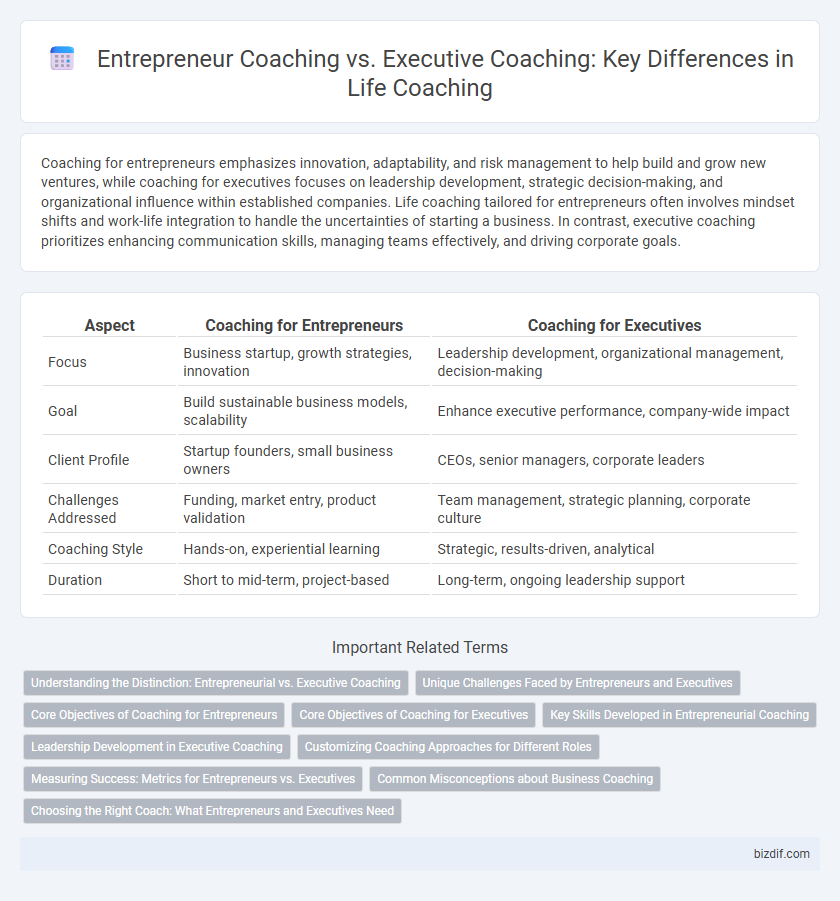 Entrepreneur Coaching vs. Executive Coaching: Key Differences in Life Coaching

Coaching for entrepreneurs emphasizes innovation, adaptability, and risk management to help build and grow new ventures, while coaching for executives focuses on leadership development, strategic decision-making, and organizational influence within established companies. Life coaching tailored for entrepreneurs often involves mindset shifts and work-life integration to handle the uncertainties of starting a business. In contrast, executive coaching prioritizes enhancing communication skills, managing teams effectively, and driving corporate goals.

| Aspect | Coaching for Entrepreneurs | Coaching for Executives |
|---|---|---|
| Focus | Business startup, growth strategies, innovation | Leadership development, organizational management, decision-making |
| Goal | Build sustainable business models, scalability | Enhance executive performance, company-wide impact |
| Client Profile | Startup founders, small business owners | CEOs, senior managers, corporate leaders |
| Challenges Addressed | Funding, market entry, product validation | Team management, strategic planning, corporate culture |
| Coaching Style | Hands-on, experiential learning | Strategic, results-driven, analytical |
| Duration | Short to mid-term, project-based | Long-term, ongoing leadership support |

Important Related Terms

Understanding the Distinction: Entrepreneurial vs. Executive Coaching
Unique Challenges Faced by Entrepreneurs and Executives
Core Objectives of Coaching for Entrepreneurs
Core Objectives of Coaching for Executives
Key Skills Developed in Entrepreneurial Coaching
Leadership Development in Executive Coaching
Customizing Coaching Approaches for Different Roles
Measuring Success: Metrics for Entrepreneurs vs. Executives
Common Misconceptions about Business Coaching
Choosing the Right Coach: What Entrepreneurs and Executives Need

bizdif.com