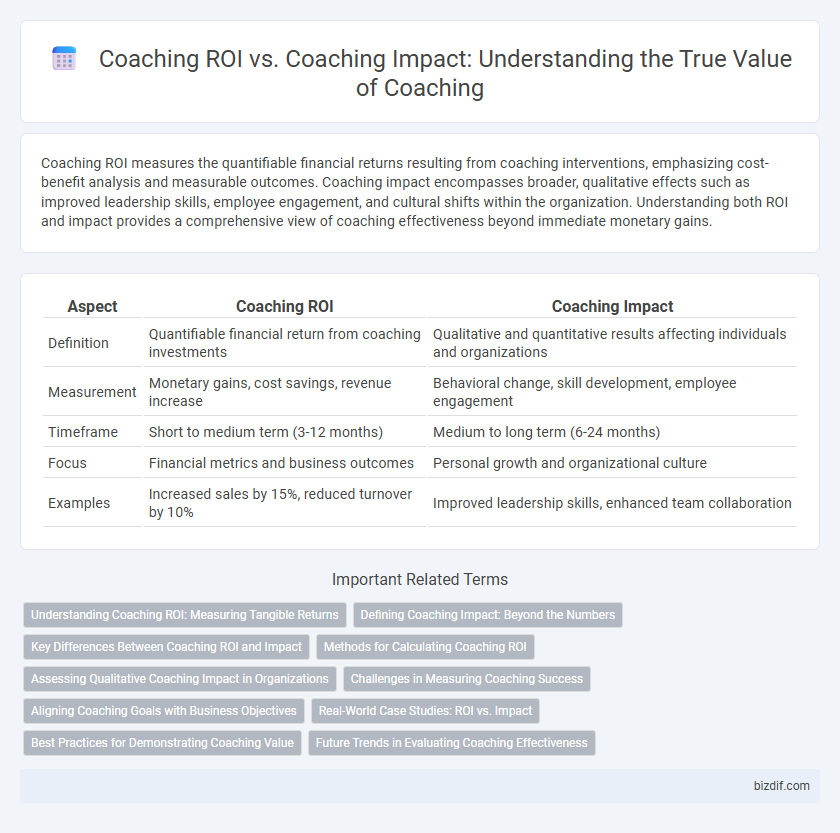 Coaching ROI vs. Coaching Impact: Understanding the True Value of Coaching

Coaching ROI measures the quantifiable financial returns resulting from coaching interventions, emphasizing cost-benefit analysis and measurable outcomes. Coaching impact encompasses broader, qualitative effects such as improved leadership skills, employee engagement, and cultural shifts within the organization. Understanding both ROI and impact provides a comprehensive view of coaching effectiveness beyond immediate monetary gains.

| Aspect | Coaching ROI | Coaching Impact |
|---|---|---|
| Definition | Quantifiable financial return from coaching investments | Qualitative and quantitative results affecting individuals and organizations |
| Measurement | Monetary gains, cost savings, revenue increase | Behavioral change, skill development, employee engagement |
| Timeframe | Short to medium term (3-12 months) | Medium to long term (6-24 months) |
| Focus | Financial metrics and business outcomes | Personal growth and organizational culture |
| Examples | Increased sales by 15%, reduced turnover by 10% | Improved leadership skills, enhanced team collaboration |

Important Related Terms

Understanding Coaching ROI: Measuring Tangible Returns
Defining Coaching Impact: Beyond the Numbers
Key Differences Between Coaching ROI and Impact
Methods for Calculating Coaching ROI
Assessing Qualitative Coaching Impact in Organizations
Challenges in Measuring Coaching Success
Aligning Coaching Goals with Business Objectives
Real-World Case Studies: ROI vs. Impact
Best Practices for Demonstrating Coaching Value
Future Trends in Evaluating Coaching Effectiveness

bizdif.com