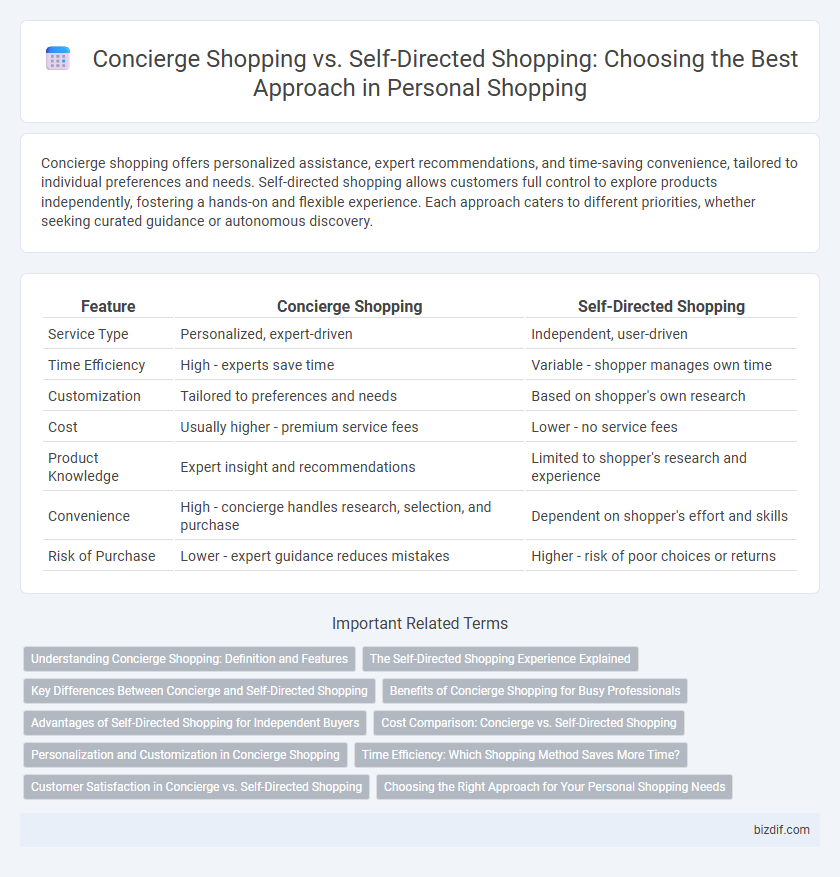 Concierge Shopping vs. Self-Directed Shopping: Choosing the Best Approach in Personal Shopping

Concierge shopping offers personalized assistance, expert recommendations, and time-saving convenience, tailored to individual preferences and needs. Self-directed shopping allows customers full control to explore products independently, fostering a hands-on and flexible experience. Each approach caters to different priorities, whether seeking curated guidance or autonomous discovery.

| Feature | Concierge Shopping | Self-Directed Shopping |
|---|---|---|
| Service Type | Personalized, expert-driven | Independent, user-driven |
| Time Efficiency | High - experts save time | Variable - shopper manages own time |
| Customization | Tailored to preferences and needs | Based on shopper's own research |
| Cost | Usually higher - premium service fees | Lower - no service fees |
| Product Knowledge | Expert insight and recommendations | Limited to shopper's research and experience |
| Convenience | High - concierge handles research, selection, and purchase | Dependent on shopper's effort and skills |
| Risk of Purchase | Lower - expert guidance reduces mistakes | Higher - risk of poor choices or returns |

Important Related Terms

Understanding Concierge Shopping: Definition and Features
The Self-Directed Shopping Experience Explained
Key Differences Between Concierge and Self-Directed Shopping
Benefits of Concierge Shopping for Busy Professionals
Advantages of Self-Directed Shopping for Independent Buyers
Cost Comparison: Concierge vs. Self-Directed Shopping
Personalization and Customization in Concierge Shopping
Time Efficiency: Which Shopping Method Saves More Time?
Customer Satisfaction in Concierge vs. Self-Directed Shopping
Choosing the Right Approach for Your Personal Shopping Needs

bizdif.com