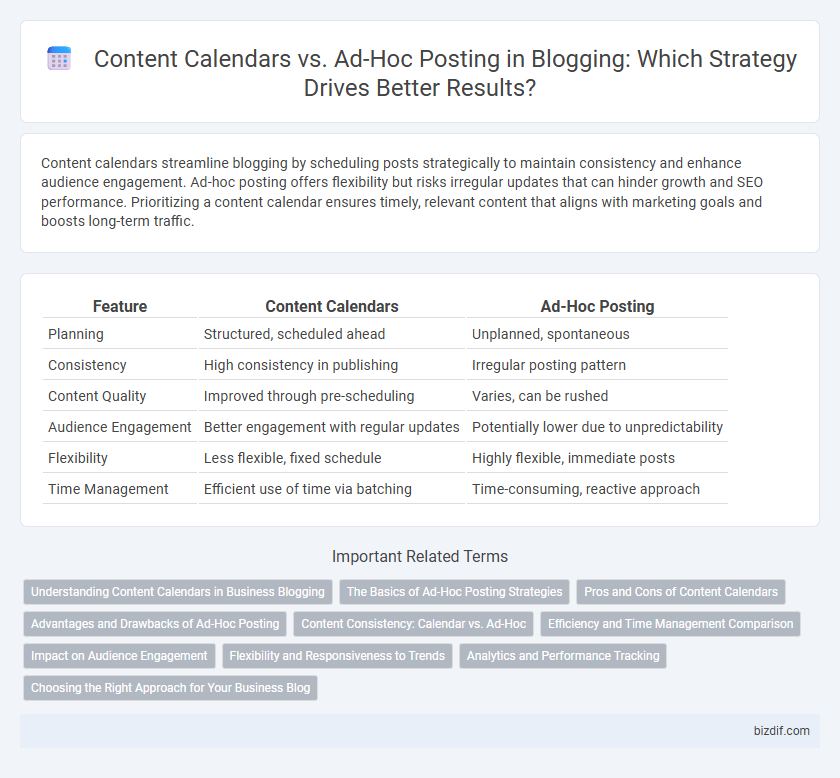 Content Calendars vs. Ad-Hoc Posting in Blogging: Which Strategy Drives Better Results?

Content calendars streamline blogging by scheduling posts strategically to maintain consistency and enhance audience engagement. Ad-hoc posting offers flexibility but risks irregular updates that can hinder growth and SEO performance. Prioritizing a content calendar ensures timely, relevant content that aligns with marketing goals and boosts long-term traffic.

| Feature | Content Calendars | Ad-Hoc Posting |
|---|---|---|
| Planning | Structured, scheduled ahead | Unplanned, spontaneous |
| Consistency | High consistency in publishing | Irregular posting pattern |
| Content Quality | Improved through pre-scheduling | Varies, can be rushed |
| Audience Engagement | Better engagement with regular updates | Potentially lower due to unpredictability |
| Flexibility | Less flexible, fixed schedule | Highly flexible, immediate posts |
| Time Management | Efficient use of time via batching | Time-consuming, reactive approach |

Important Related Terms

Understanding Content Calendars in Business Blogging
The Basics of Ad-Hoc Posting Strategies
Pros and Cons of Content Calendars
Advantages and Drawbacks of Ad-Hoc Posting
Content Consistency: Calendar vs. Ad-Hoc
Efficiency and Time Management Comparison
Impact on Audience Engagement
Flexibility and Responsiveness to Trends
Analytics and Performance Tracking
Choosing the Right Approach for Your Business Blog

bizdif.com