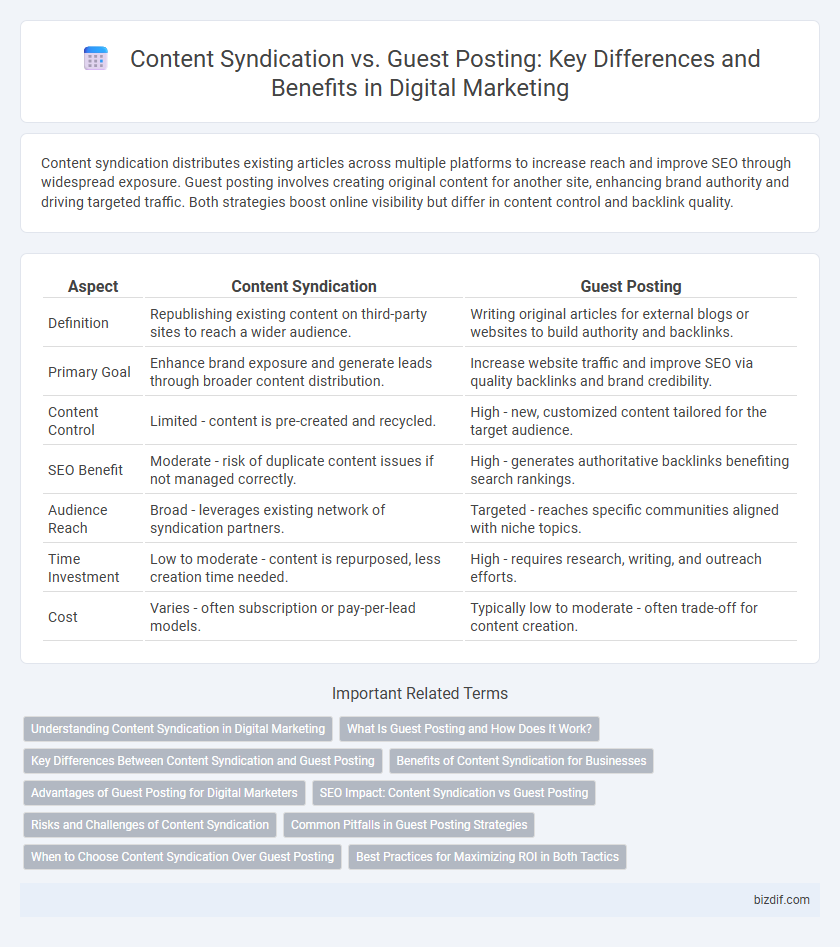 Content Syndication vs. Guest Posting: Key Differences and Benefits in Digital Marketing

Content syndication distributes existing articles across multiple platforms to increase reach and improve SEO through widespread exposure. Guest posting involves creating original content for another site, enhancing brand authority and driving targeted traffic. Both strategies boost online visibility but differ in content control and backlink quality.

| Aspect | Content Syndication | Guest Posting |
|---|---|---|
| Definition | Republishing existing content on third-party sites to reach a wider audience. | Writing original articles for external blogs or websites to build authority and backlinks. |
| Primary Goal | Enhance brand exposure and generate leads through broader content distribution. | Increase website traffic and improve SEO via quality backlinks and brand credibility. |
| Content Control | Limited - content is pre-created and recycled. | High - new, customized content tailored for the target audience. |
| SEO Benefit | Moderate - risk of duplicate content issues if not managed correctly. | High - generates authoritative backlinks benefiting search rankings. |
| Audience Reach | Broad - leverages existing network of syndication partners. | Targeted - reaches specific communities aligned with niche topics. |
| Time Investment | Low to moderate - content is repurposed, less creation time needed. | High - requires research, writing, and outreach efforts. |
| Cost | Varies - often subscription or pay-per-lead models. | Typically low to moderate - often trade-off for content creation. |

Important Related Terms

Understanding Content Syndication in Digital Marketing
What Is Guest Posting and How Does It Work?
Key Differences Between Content Syndication and Guest Posting
Benefits of Content Syndication for Businesses
Advantages of Guest Posting for Digital Marketers
SEO Impact: Content Syndication vs Guest Posting
Risks and Challenges of Content Syndication
Common Pitfalls in Guest Posting Strategies
When to Choose Content Syndication Over Guest Posting
Best Practices for Maximizing ROI in Both Tactics

bizdif.com