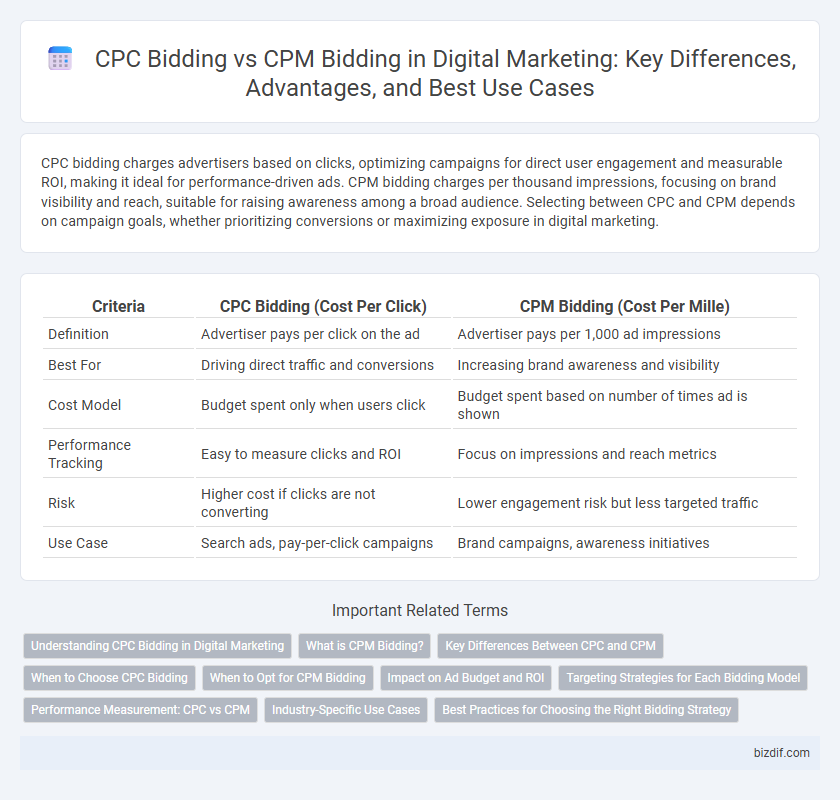 CPC Bidding vs CPM Bidding in Digital Marketing: Key Differences, Advantages, and Best Use Cases

CPC bidding charges advertisers based on clicks, optimizing campaigns for direct user engagement and measurable ROI, making it ideal for performance-driven ads. CPM bidding charges per thousand impressions, focusing on brand visibility and reach, suitable for raising awareness among a broad audience. Selecting between CPC and CPM depends on campaign goals, whether prioritizing conversions or maximizing exposure in digital marketing.

| Criteria | CPC Bidding (Cost Per Click) | CPM Bidding (Cost Per Mille) |
|---|---|---|
| Definition | Advertiser pays per click on the ad | Advertiser pays per 1,000 ad impressions |
| Best For | Driving direct traffic and conversions | Increasing brand awareness and visibility |
| Cost Model | Budget spent only when users click | Budget spent based on number of times ad is shown |
| Performance Tracking | Easy to measure clicks and ROI | Focus on impressions and reach metrics |
| Risk | Higher cost if clicks are not converting | Lower engagement risk but less targeted traffic |
| Use Case | Search ads, pay-per-click campaigns | Brand campaigns, awareness initiatives |

Important Related Terms

Understanding CPC Bidding in Digital Marketing
What is CPM Bidding?
Key Differences Between CPC and CPM
When to Choose CPC Bidding
When to Opt for CPM Bidding
Impact on Ad Budget and ROI
Targeting Strategies for Each Bidding Model
Performance Measurement: CPC vs CPM
Industry-Specific Use Cases
Best Practices for Choosing the Right Bidding Strategy

bizdif.com