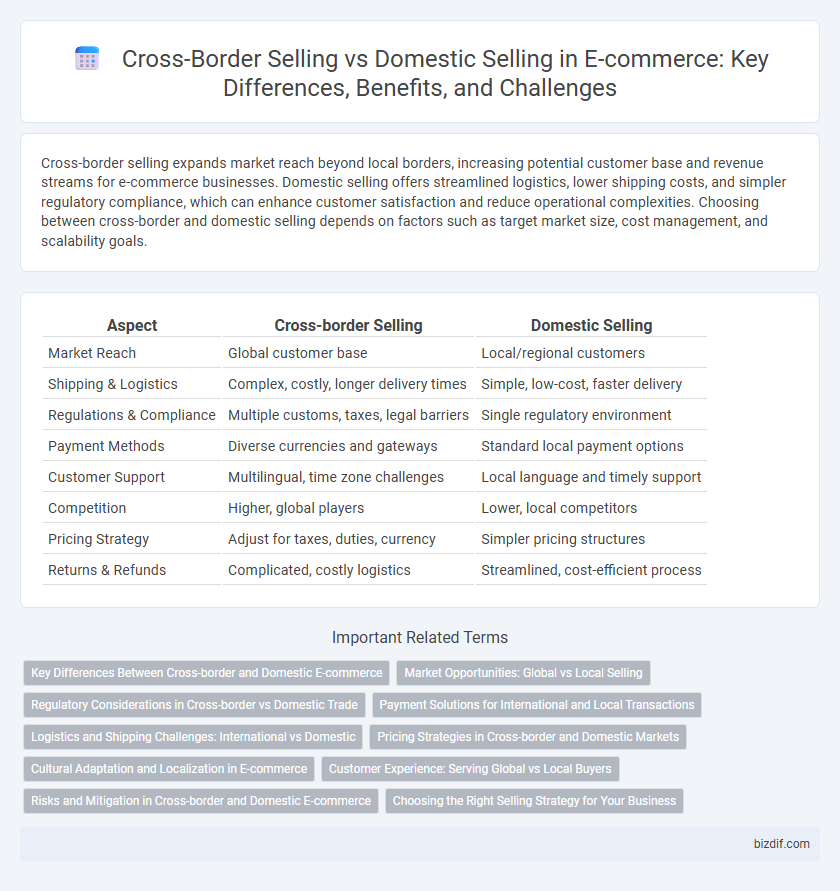 Cross-Border Selling vs Domestic Selling in E-commerce: Key Differences, Benefits, and Challenges

Cross-border selling expands market reach beyond local borders, increasing potential customer base and revenue streams for e-commerce businesses. Domestic selling offers streamlined logistics, lower shipping costs, and simpler regulatory compliance, which can enhance customer satisfaction and reduce operational complexities. Choosing between cross-border and domestic selling depends on factors such as target market size, cost management, and scalability goals.

| Aspect | Cross-border Selling | Domestic Selling |
|---|---|---|
| Market Reach | Global customer base | Local/regional customers |
| Shipping & Logistics | Complex, costly, longer delivery times | Simple, low-cost, faster delivery |
| Regulations & Compliance | Multiple customs, taxes, legal barriers | Single regulatory environment |
| Payment Methods | Diverse currencies and gateways | Standard local payment options |
| Customer Support | Multilingual, time zone challenges | Local language and timely support |
| Competition | Higher, global players | Lower, local competitors |
| Pricing Strategy | Adjust for taxes, duties, currency | Simpler pricing structures |
| Returns & Refunds | Complicated, costly logistics | Streamlined, cost-efficient process |

Important Related Terms

Key Differences Between Cross-border and Domestic E-commerce
Market Opportunities: Global vs Local Selling
Regulatory Considerations in Cross-border vs Domestic Trade
Payment Solutions for International and Local Transactions
Logistics and Shipping Challenges: International vs Domestic
Pricing Strategies in Cross-border and Domestic Markets
Cultural Adaptation and Localization in E-commerce
Customer Experience: Serving Global vs Local Buyers
Risks and Mitigation in Cross-border and Domestic E-commerce
Choosing the Right Selling Strategy for Your Business

bizdif.com