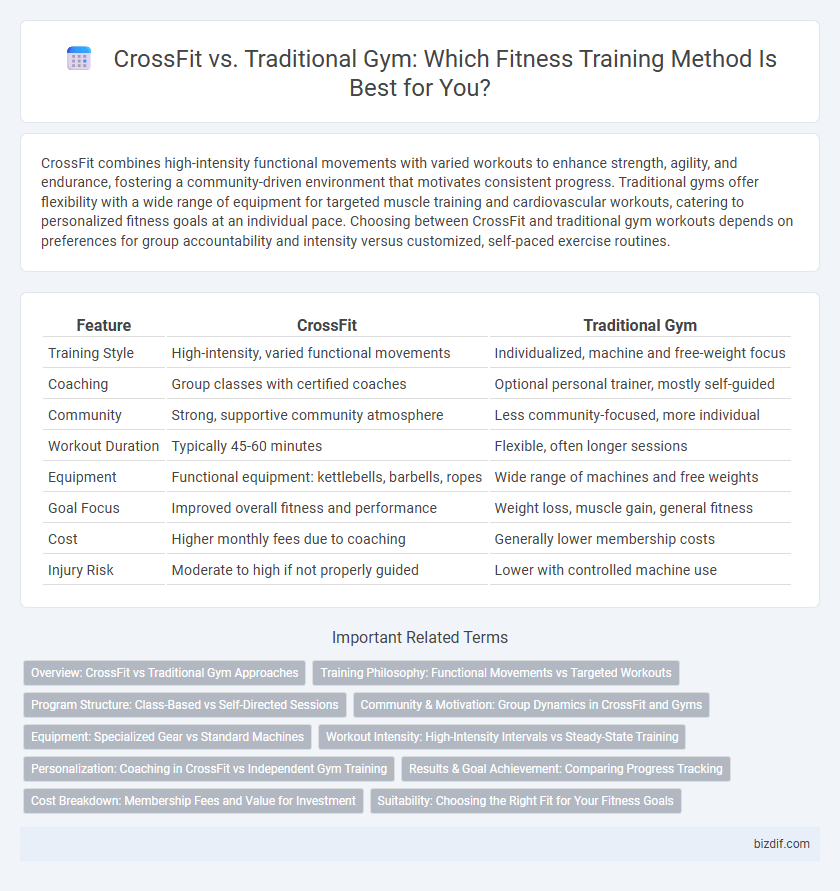 CrossFit vs. Traditional Gym: Which Fitness Training Method Is Best for You?

CrossFit combines high-intensity functional movements with varied workouts to enhance strength, agility, and endurance, fostering a community-driven environment that motivates consistent progress. Traditional gyms offer flexibility with a wide range of equipment for targeted muscle training and cardiovascular workouts, catering to personalized fitness goals at an individual pace. Choosing between CrossFit and traditional gym workouts depends on preferences for group accountability and intensity versus customized, self-paced exercise routines.

| Feature | CrossFit | Traditional Gym |
|---|---|---|
| Training Style | High-intensity, varied functional movements | Individualized, machine and free-weight focus |
| Coaching | Group classes with certified coaches | Optional personal trainer, mostly self-guided |
| Community | Strong, supportive community atmosphere | Less community-focused, more individual |
| Workout Duration | Typically 45-60 minutes | Flexible, often longer sessions |
| Equipment | Functional equipment: kettlebells, barbells, ropes | Wide range of machines and free weights |
| Goal Focus | Improved overall fitness and performance | Weight loss, muscle gain, general fitness |
| Cost | Higher monthly fees due to coaching | Generally lower membership costs |
| Injury Risk | Moderate to high if not properly guided | Lower with controlled machine use |

Important Related Terms

Overview: CrossFit vs Traditional Gym Approaches
Training Philosophy: Functional Movements vs Targeted Workouts
Program Structure: Class-Based vs Self-Directed Sessions
Community & Motivation: Group Dynamics in CrossFit and Gyms
Equipment: Specialized Gear vs Standard Machines
Workout Intensity: High-Intensity Intervals vs Steady-State Training
Personalization: Coaching in CrossFit vs Independent Gym Training
Results & Goal Achievement: Comparing Progress Tracking
Cost Breakdown: Membership Fees and Value for Investment
Suitability: Choosing the Right Fit for Your Fitness Goals

bizdif.com