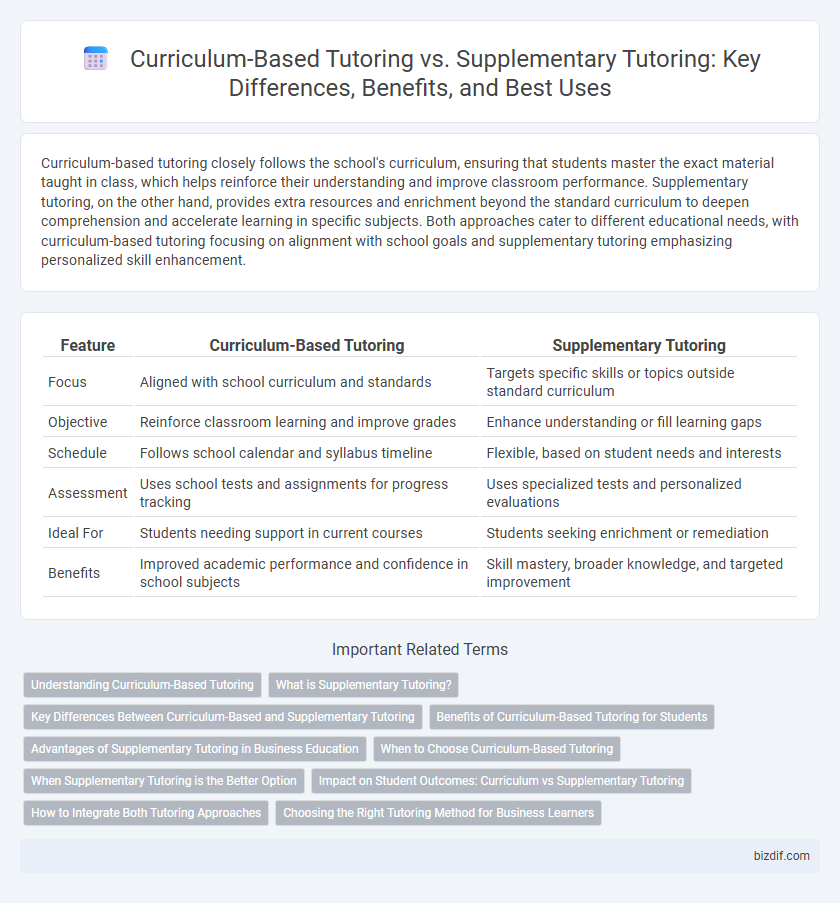 Curriculum-Based Tutoring vs. Supplementary Tutoring: Key Differences, Benefits, and Best Uses

Curriculum-based tutoring closely follows the school's curriculum, ensuring that students master the exact material taught in class, which helps reinforce their understanding and improve classroom performance. Supplementary tutoring, on the other hand, provides extra resources and enrichment beyond the standard curriculum to deepen comprehension and accelerate learning in specific subjects. Both approaches cater to different educational needs, with curriculum-based tutoring focusing on alignment with school goals and supplementary tutoring emphasizing personalized skill enhancement.

| Feature | Curriculum-Based Tutoring | Supplementary Tutoring |
|---|---|---|
| Focus | Aligned with school curriculum and standards | Targets specific skills or topics outside standard curriculum |
| Objective | Reinforce classroom learning and improve grades | Enhance understanding or fill learning gaps |
| Schedule | Follows school calendar and syllabus timeline | Flexible, based on student needs and interests |
| Assessment | Uses school tests and assignments for progress tracking | Uses specialized tests and personalized evaluations |
| Ideal For | Students needing support in current courses | Students seeking enrichment or remediation |
| Benefits | Improved academic performance and confidence in school subjects | Skill mastery, broader knowledge, and targeted improvement |

Important Related Terms

Understanding Curriculum-Based Tutoring
What is Supplementary Tutoring?
Key Differences Between Curriculum-Based and Supplementary Tutoring
Benefits of Curriculum-Based Tutoring for Students
Advantages of Supplementary Tutoring in Business Education
When to Choose Curriculum-Based Tutoring
When Supplementary Tutoring is the Better Option
Impact on Student Outcomes: Curriculum vs Supplementary Tutoring
How to Integrate Both Tutoring Approaches
Choosing the Right Tutoring Method for Business Learners

bizdif.com