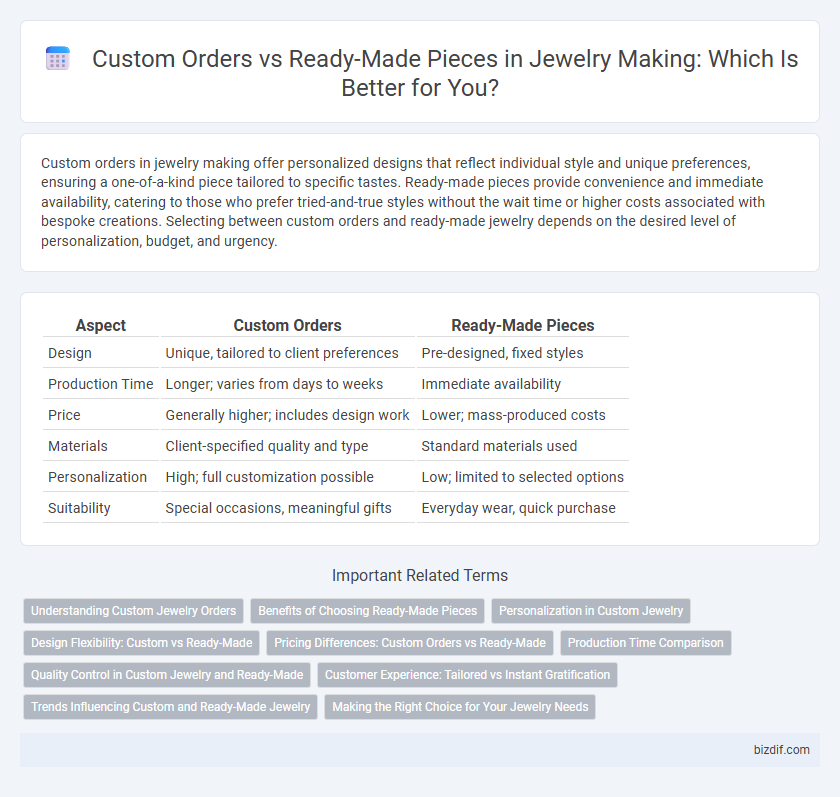 Custom Orders vs Ready-Made Pieces in Jewelry Making: Which Is Better for You?

Custom orders in jewelry making offer personalized designs that reflect individual style and unique preferences, ensuring a one-of-a-kind piece tailored to specific tastes. Ready-made pieces provide convenience and immediate availability, catering to those who prefer tried-and-true styles without the wait time or higher costs associated with bespoke creations. Selecting between custom orders and ready-made jewelry depends on the desired level of personalization, budget, and urgency.

| Aspect | Custom Orders | Ready-Made Pieces |
|---|---|---|
| Design | Unique, tailored to client preferences | Pre-designed, fixed styles |
| Production Time | Longer; varies from days to weeks | Immediate availability |
| Price | Generally higher; includes design work | Lower; mass-produced costs |
| Materials | Client-specified quality and type | Standard materials used |
| Personalization | High; full customization possible | Low; limited to selected options |
| Suitability | Special occasions, meaningful gifts | Everyday wear, quick purchase |

Important Related Terms

Understanding Custom Jewelry Orders
Benefits of Choosing Ready-Made Pieces
Personalization in Custom Jewelry
Design Flexibility: Custom vs Ready-Made
Pricing Differences: Custom Orders vs Ready-Made
Production Time Comparison
Quality Control in Custom Jewelry and Ready-Made
Customer Experience: Tailored vs Instant Gratification
Trends Influencing Custom and Ready-Made Jewelry
Making the Right Choice for Your Jewelry Needs

bizdif.com