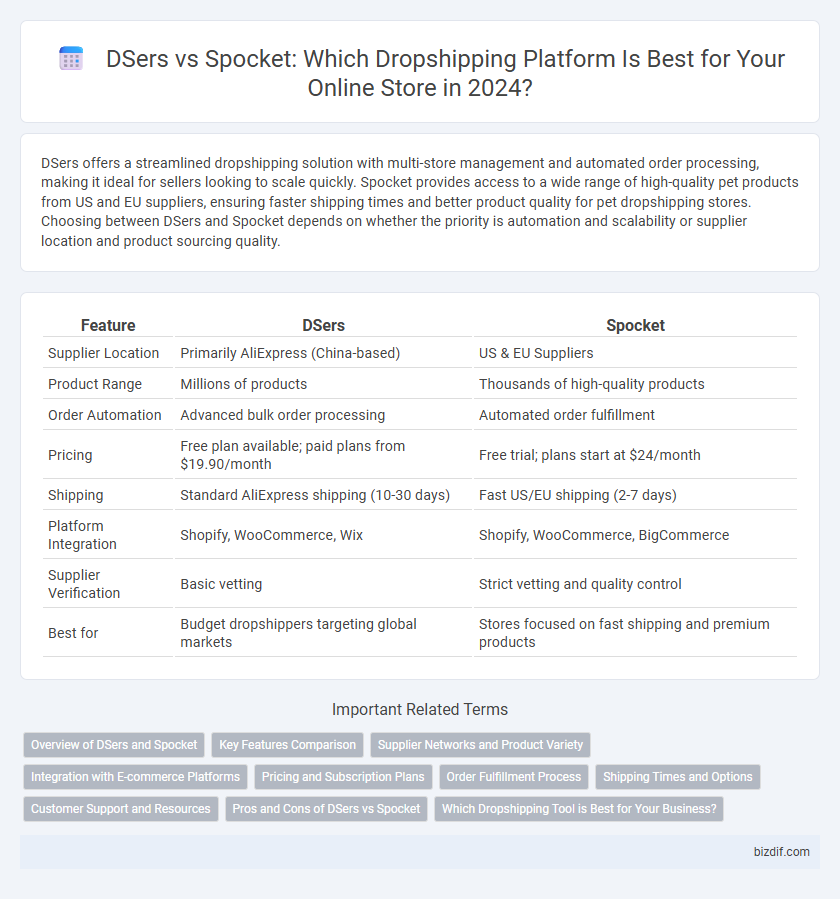 DSers vs Spocket: Which Dropshipping Platform Is Best for Your Online Store in 2024?

DSers offers a streamlined dropshipping solution with multi-store management and automated order processing, making it ideal for sellers looking to scale quickly. Spocket provides access to a wide range of high-quality pet products from US and EU suppliers, ensuring faster shipping times and better product quality for pet dropshipping stores. Choosing between DSers and Spocket depends on whether the priority is automation and scalability or supplier location and product sourcing quality.

| Feature | DSers | Spocket |
|---|---|---|
| Supplier Location | Primarily AliExpress (China-based) | US & EU Suppliers |
| Product Range | Millions of products | Thousands of high-quality products |
| Order Automation | Advanced bulk order processing | Automated order fulfillment |
| Pricing | Free plan available; paid plans from \$19.90/month | Free trial; plans start at \$24/month |
| Shipping | Standard AliExpress shipping (10-30 days) | Fast US/EU shipping (2-7 days) |
| Platform Integration | Shopify, WooCommerce, Wix | Shopify, WooCommerce, BigCommerce |
| Supplier Verification | Basic vetting | Strict vetting and quality control |
| Best for | Budget dropshippers targeting global markets | Stores focused on fast shipping and premium products |

Important Related Terms

Overview of DSers and Spocket
Key Features Comparison
Supplier Networks and Product Variety
Integration with E-commerce Platforms
Pricing and Subscription Plans
Order Fulfillment Process
Shipping Times and Options
Customer Support and Resources
Pros and Cons of DSers vs Spocket
Which Dropshipping Tool is Best for Your Business?

bizdif.com