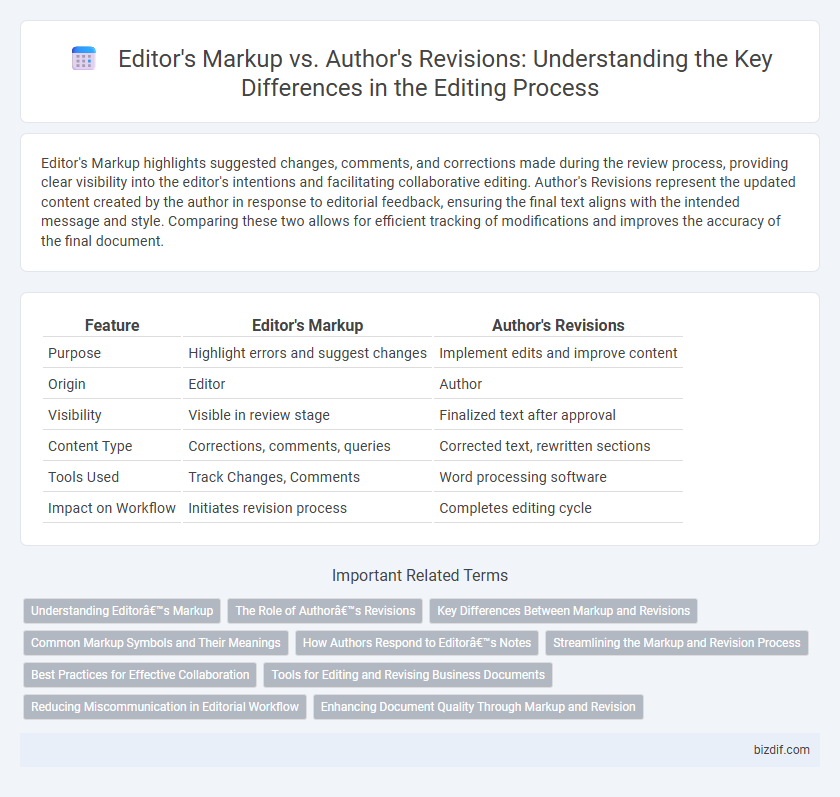 Editor's Markup vs. Author's Revisions: Understanding the Key Differences in the Editing Process

Editor's Markup highlights suggested changes, comments, and corrections made during the review process, providing clear visibility into the editor's intentions and facilitating collaborative editing. Author's Revisions represent the updated content created by the author in response to editorial feedback, ensuring the final text aligns with the intended message and style. Comparing these two allows for efficient tracking of modifications and improves the accuracy of the final document.

| Feature | Editor's Markup | Author's Revisions |
|---|---|---|
| Purpose | Highlight errors and suggest changes | Implement edits and improve content |
| Origin | Editor | Author |
| Visibility | Visible in review stage | Finalized text after approval |
| Content Type | Corrections, comments, queries | Corrected text, rewritten sections |
| Tools Used | Track Changes, Comments | Word processing software |
| Impact on Workflow | Initiates revision process | Completes editing cycle |

Important Related Terms

Understanding Editorâ€™s Markup
The Role of Authorâ€™s Revisions
Key Differences Between Markup and Revisions
Common Markup Symbols and Their Meanings
How Authors Respond to Editorâ€™s Notes
Streamlining the Markup and Revision Process
Best Practices for Effective Collaboration
Tools for Editing and Revising Business Documents
Reducing Miscommunication in Editorial Workflow
Enhancing Document Quality Through Markup and Revision

bizdif.com