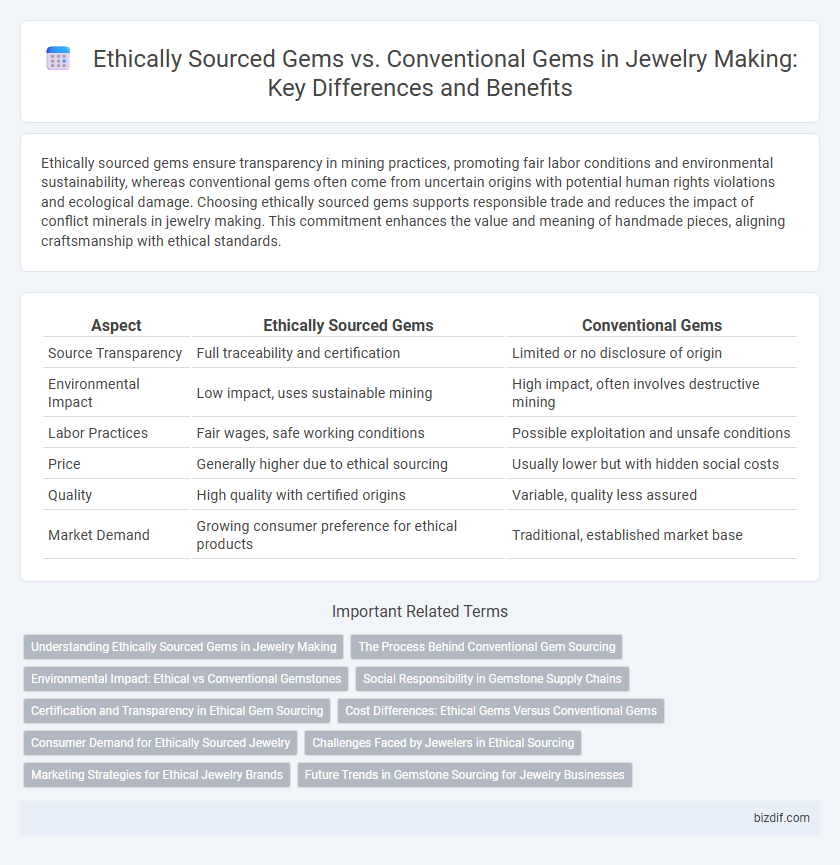 Ethically Sourced Gems vs. Conventional Gems in Jewelry Making: Key Differences and Benefits

Ethically sourced gems ensure transparency in mining practices, promoting fair labor conditions and environmental sustainability, whereas conventional gems often come from uncertain origins with potential human rights violations and ecological damage. Choosing ethically sourced gems supports responsible trade and reduces the impact of conflict minerals in jewelry making. This commitment enhances the value and meaning of handmade pieces, aligning craftsmanship with ethical standards.

| Aspect | Ethically Sourced Gems | Conventional Gems |
|---|---|---|
| Source Transparency | Full traceability and certification | Limited or no disclosure of origin |
| Environmental Impact | Low impact, uses sustainable mining | High impact, often involves destructive mining |
| Labor Practices | Fair wages, safe working conditions | Possible exploitation and unsafe conditions |
| Price | Generally higher due to ethical sourcing | Usually lower but with hidden social costs |
| Quality | High quality with certified origins | Variable, quality less assured |
| Market Demand | Growing consumer preference for ethical products | Traditional, established market base |

Important Related Terms

Understanding Ethically Sourced Gems in Jewelry Making
The Process Behind Conventional Gem Sourcing
Environmental Impact: Ethical vs Conventional Gemstones
Social Responsibility in Gemstone Supply Chains
Certification and Transparency in Ethical Gem Sourcing
Cost Differences: Ethical Gems Versus Conventional Gems
Consumer Demand for Ethically Sourced Jewelry
Challenges Faced by Jewelers in Ethical Sourcing
Marketing Strategies for Ethical Jewelry Brands
Future Trends in Gemstone Sourcing for Jewelry Businesses

bizdif.com