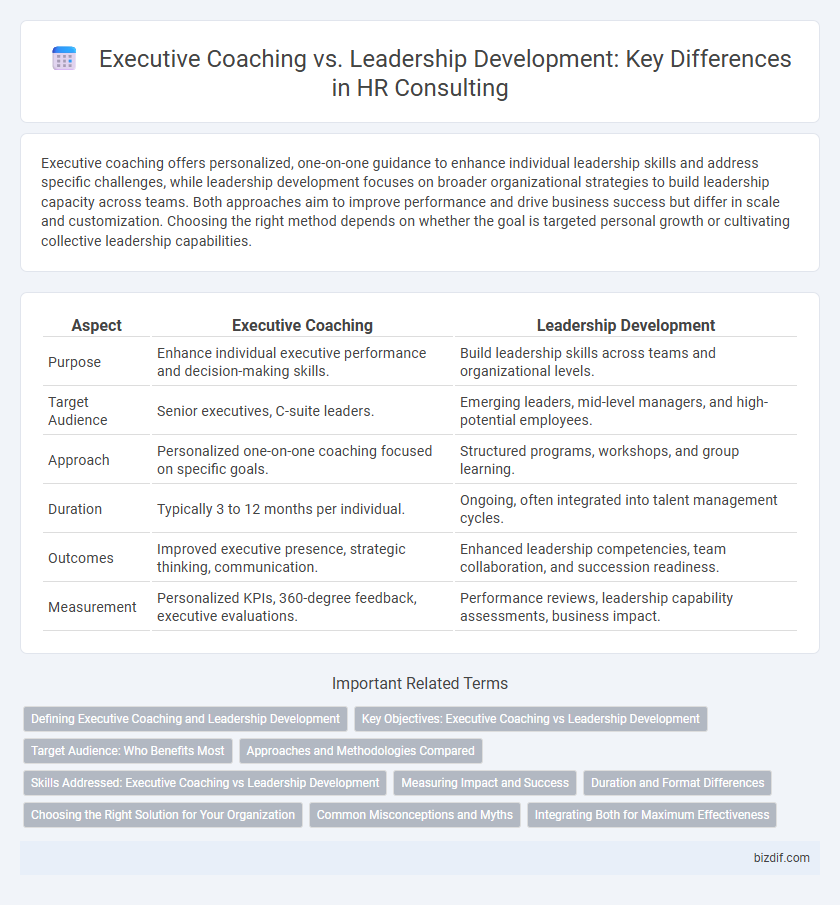 Executive Coaching vs. Leadership Development: Key Differences in HR Consulting

Executive coaching offers personalized, one-on-one guidance to enhance individual leadership skills and address specific challenges, while leadership development focuses on broader organizational strategies to build leadership capacity across teams. Both approaches aim to improve performance and drive business success but differ in scale and customization. Choosing the right method depends on whether the goal is targeted personal growth or cultivating collective leadership capabilities.

| Aspect | Executive Coaching | Leadership Development |
|---|---|---|
| Purpose | Enhance individual executive performance and decision-making skills. | Build leadership skills across teams and organizational levels. |
| Target Audience | Senior executives, C-suite leaders. | Emerging leaders, mid-level managers, and high-potential employees. |
| Approach | Personalized one-on-one coaching focused on specific goals. | Structured programs, workshops, and group learning. |
| Duration | Typically 3 to 12 months per individual. | Ongoing, often integrated into talent management cycles. |
| Outcomes | Improved executive presence, strategic thinking, communication. | Enhanced leadership competencies, team collaboration, and succession readiness. |
| Measurement | Personalized KPIs, 360-degree feedback, executive evaluations. | Performance reviews, leadership capability assessments, business impact. |

Important Related Terms

Defining Executive Coaching and Leadership Development
Key Objectives: Executive Coaching vs Leadership Development
Target Audience: Who Benefits Most
Approaches and Methodologies Compared
Skills Addressed: Executive Coaching vs Leadership Development
Measuring Impact and Success
Duration and Format Differences
Choosing the Right Solution for Your Organization
Common Misconceptions and Myths
Integrating Both for Maximum Effectiveness

bizdif.com