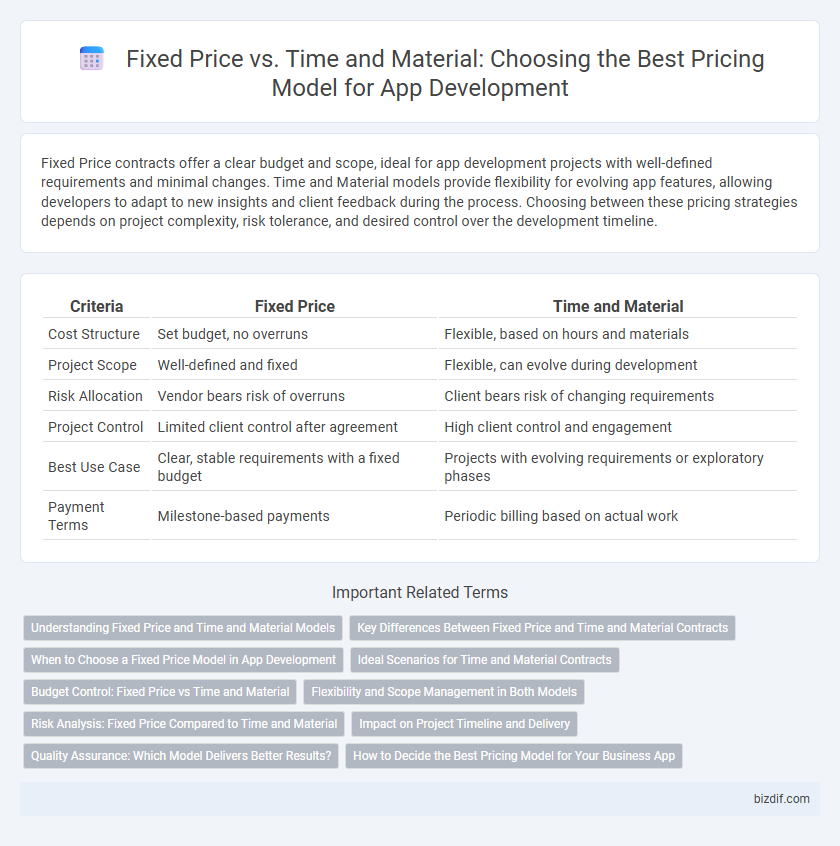 Fixed Price vs. Time and Material: Choosing the Best Pricing Model for App Development

Fixed Price contracts offer a clear budget and scope, ideal for app development projects with well-defined requirements and minimal changes. Time and Material models provide flexibility for evolving app features, allowing developers to adapt to new insights and client feedback during the process. Choosing between these pricing strategies depends on project complexity, risk tolerance, and desired control over the development timeline.

| Criteria | Fixed Price | Time and Material |
|---|---|---|
| Cost Structure | Set budget, no overruns | Flexible, based on hours and materials |
| Project Scope | Well-defined and fixed | Flexible, can evolve during development |
| Risk Allocation | Vendor bears risk of overruns | Client bears risk of changing requirements |
| Project Control | Limited client control after agreement | High client control and engagement |
| Best Use Case | Clear, stable requirements with a fixed budget | Projects with evolving requirements or exploratory phases |
| Payment Terms | Milestone-based payments | Periodic billing based on actual work |

Important Related Terms

Understanding Fixed Price and Time and Material Models
Key Differences Between Fixed Price and Time and Material Contracts
When to Choose a Fixed Price Model in App Development
Ideal Scenarios for Time and Material Contracts
Budget Control: Fixed Price vs Time and Material
Flexibility and Scope Management in Both Models
Risk Analysis: Fixed Price Compared to Time and Material
Impact on Project Timeline and Delivery
Quality Assurance: Which Model Delivers Better Results?
How to Decide the Best Pricing Model for Your Business App

bizdif.com