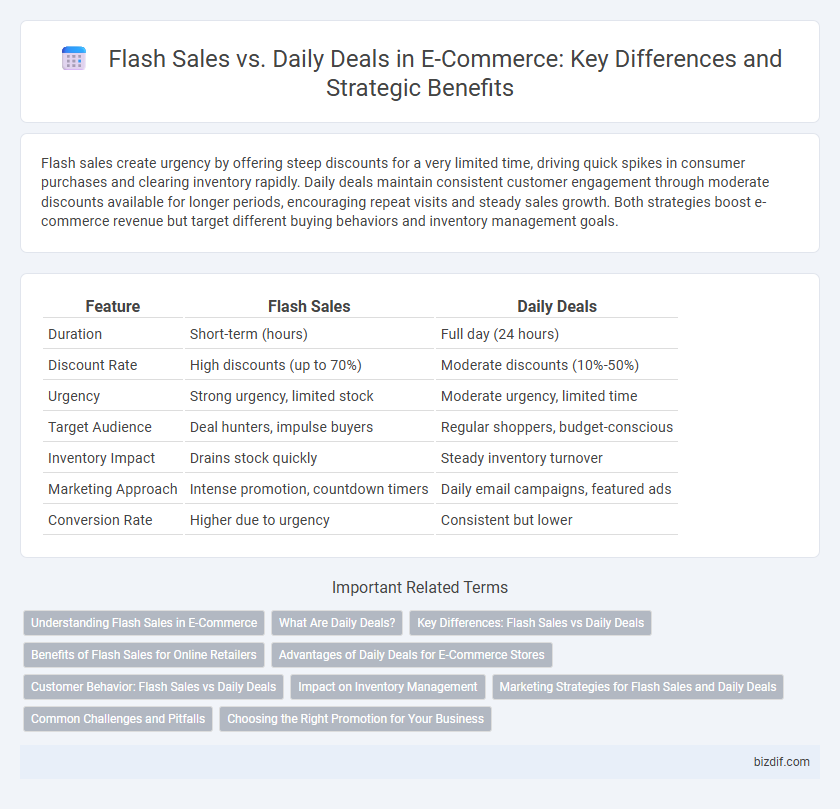 Flash Sales vs. Daily Deals in E-Commerce: Key Differences and Strategic Benefits

Flash sales create urgency by offering steep discounts for a very limited time, driving quick spikes in consumer purchases and clearing inventory rapidly. Daily deals maintain consistent customer engagement through moderate discounts available for longer periods, encouraging repeat visits and steady sales growth. Both strategies boost e-commerce revenue but target different buying behaviors and inventory management goals.

| Feature | Flash Sales | Daily Deals |
|---|---|---|
| Duration | Short-term (hours) | Full day (24 hours) |
| Discount Rate | High discounts (up to 70%) | Moderate discounts (10%-50%) |
| Urgency | Strong urgency, limited stock | Moderate urgency, limited time |
| Target Audience | Deal hunters, impulse buyers | Regular shoppers, budget-conscious |
| Inventory Impact | Drains stock quickly | Steady inventory turnover |
| Marketing Approach | Intense promotion, countdown timers | Daily email campaigns, featured ads |
| Conversion Rate | Higher due to urgency | Consistent but lower |

Important Related Terms

Understanding Flash Sales in E-Commerce
What Are Daily Deals?
Key Differences: Flash Sales vs Daily Deals
Benefits of Flash Sales for Online Retailers
Advantages of Daily Deals for E-Commerce Stores
Customer Behavior: Flash Sales vs Daily Deals
Impact on Inventory Management
Marketing Strategies for Flash Sales and Daily Deals
Common Challenges and Pitfalls
Choosing the Right Promotion for Your Business

bizdif.com