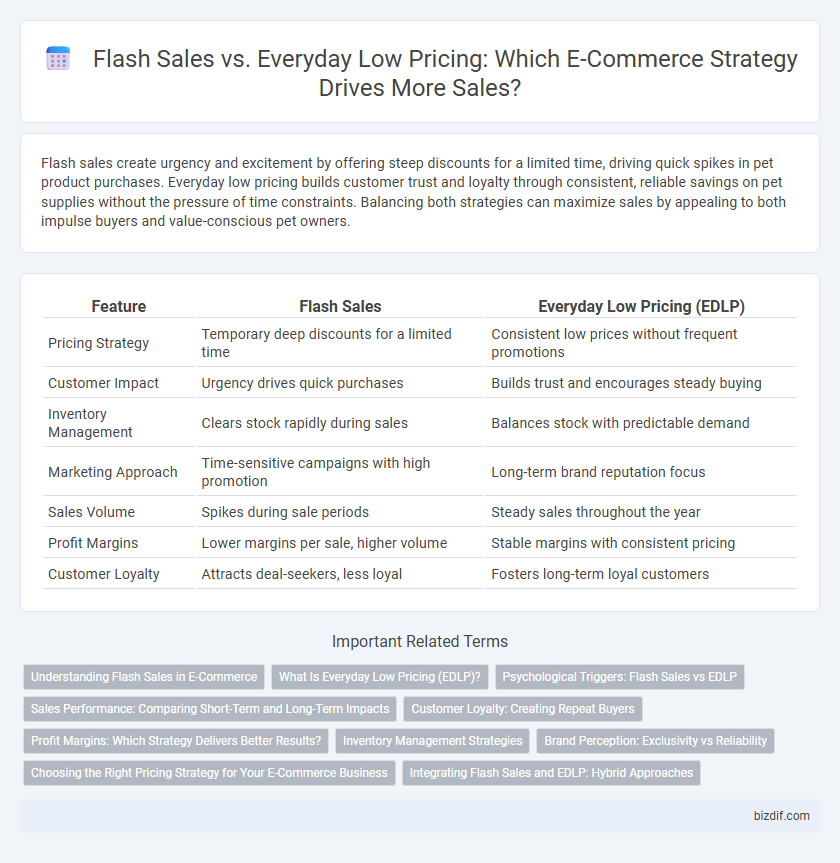 Flash Sales vs. Everyday Low Pricing: Which E-Commerce Strategy Drives More Sales?

Flash sales create urgency and excitement by offering steep discounts for a limited time, driving quick spikes in pet product purchases. Everyday low pricing builds customer trust and loyalty through consistent, reliable savings on pet supplies without the pressure of time constraints. Balancing both strategies can maximize sales by appealing to both impulse buyers and value-conscious pet owners.

| Feature | Flash Sales | Everyday Low Pricing (EDLP) |
|---|---|---|
| Pricing Strategy | Temporary deep discounts for a limited time | Consistent low prices without frequent promotions |
| Customer Impact | Urgency drives quick purchases | Builds trust and encourages steady buying |
| Inventory Management | Clears stock rapidly during sales | Balances stock with predictable demand |
| Marketing Approach | Time-sensitive campaigns with high promotion | Long-term brand reputation focus |
| Sales Volume | Spikes during sale periods | Steady sales throughout the year |
| Profit Margins | Lower margins per sale, higher volume | Stable margins with consistent pricing |
| Customer Loyalty | Attracts deal-seekers, less loyal | Fosters long-term loyal customers |

Important Related Terms

Understanding Flash Sales in E-Commerce
What Is Everyday Low Pricing (EDLP)?
Psychological Triggers: Flash Sales vs EDLP
Sales Performance: Comparing Short-Term and Long-Term Impacts
Customer Loyalty: Creating Repeat Buyers
Profit Margins: Which Strategy Delivers Better Results?
Inventory Management Strategies
Brand Perception: Exclusivity vs Reliability
Choosing the Right Pricing Strategy for Your E-Commerce Business
Integrating Flash Sales and EDLP: Hybrid Approaches

bizdif.com