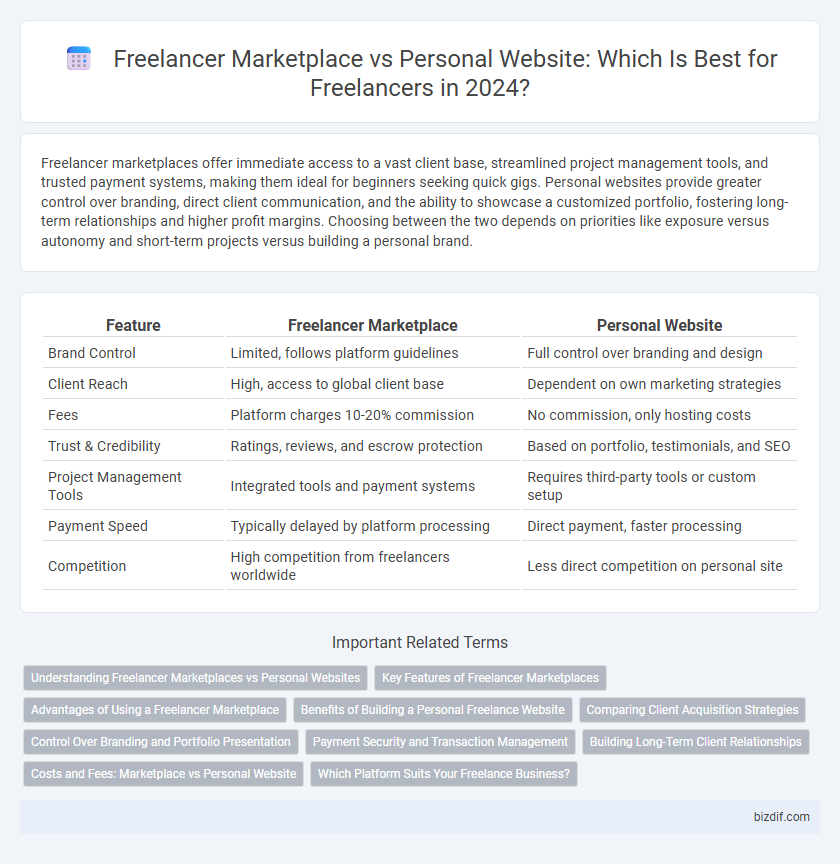 Freelancer Marketplace vs Personal Website: Which Is Best for Freelancers in 2024?

Freelancer marketplaces offer immediate access to a vast client base, streamlined project management tools, and trusted payment systems, making them ideal for beginners seeking quick gigs. Personal websites provide greater control over branding, direct client communication, and the ability to showcase a customized portfolio, fostering long-term relationships and higher profit margins. Choosing between the two depends on priorities like exposure versus autonomy and short-term projects versus building a personal brand.

| Feature | Freelancer Marketplace | Personal Website |
|---|---|---|
| Brand Control | Limited, follows platform guidelines | Full control over branding and design |
| Client Reach | High, access to global client base | Dependent on own marketing strategies |
| Fees | Platform charges 10-20% commission | No commission, only hosting costs |
| Trust & Credibility | Ratings, reviews, and escrow protection | Based on portfolio, testimonials, and SEO |
| Project Management Tools | Integrated tools and payment systems | Requires third-party tools or custom setup |
| Payment Speed | Typically delayed by platform processing | Direct payment, faster processing |
| Competition | High competition from freelancers worldwide | Less direct competition on personal site |

Important Related Terms

Understanding Freelancer Marketplaces vs Personal Websites
Key Features of Freelancer Marketplaces
Advantages of Using a Freelancer Marketplace
Benefits of Building a Personal Freelance Website
Comparing Client Acquisition Strategies
Control Over Branding and Portfolio Presentation
Payment Security and Transaction Management
Building Long-Term Client Relationships
Costs and Fees: Marketplace vs Personal Website
Which Platform Suits Your Freelance Business?

bizdif.com