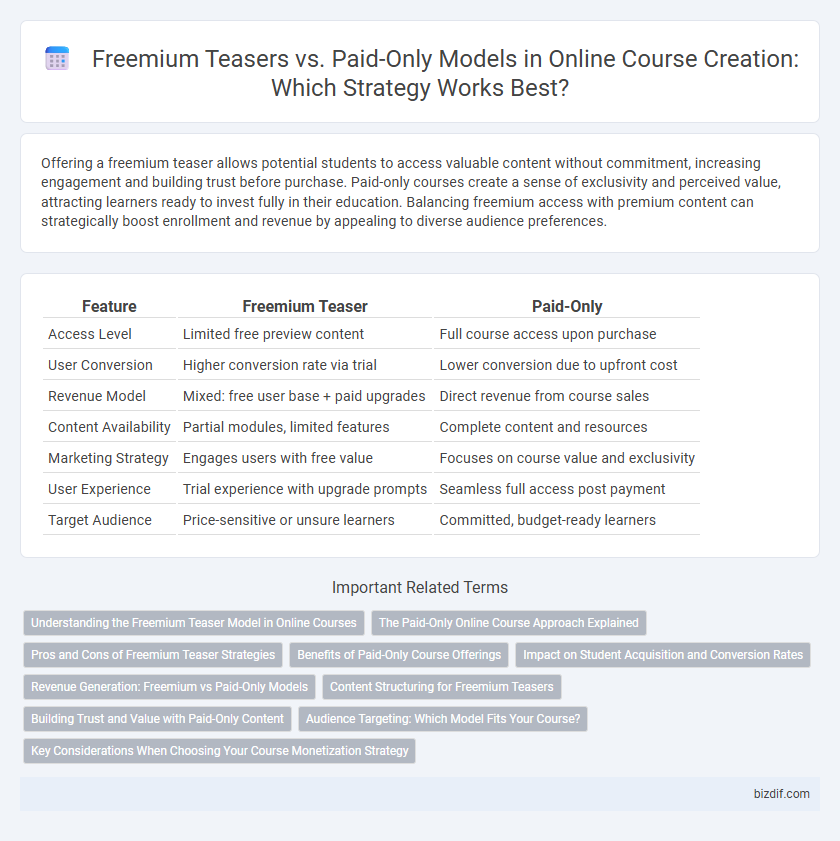 Freemium Teasers vs. Paid-Only Models in Online Course Creation: Which Strategy Works Best?

Offering a freemium teaser allows potential students to access valuable content without commitment, increasing engagement and building trust before purchase. Paid-only courses create a sense of exclusivity and perceived value, attracting learners ready to invest fully in their education. Balancing freemium access with premium content can strategically boost enrollment and revenue by appealing to diverse audience preferences.

| Feature | Freemium Teaser | Paid-Only |
|---|---|---|
| Access Level | Limited free preview content | Full course access upon purchase |
| User Conversion | Higher conversion rate via trial | Lower conversion due to upfront cost |
| Revenue Model | Mixed: free user base + paid upgrades | Direct revenue from course sales |
| Content Availability | Partial modules, limited features | Complete content and resources |
| Marketing Strategy | Engages users with free value | Focuses on course value and exclusivity |
| User Experience | Trial experience with upgrade prompts | Seamless full access post payment |
| Target Audience | Price-sensitive or unsure learners | Committed, budget-ready learners |

Important Related Terms

Understanding the Freemium Teaser Model in Online Courses
The Paid-Only Online Course Approach Explained
Pros and Cons of Freemium Teaser Strategies
Benefits of Paid-Only Course Offerings
Impact on Student Acquisition and Conversion Rates
Revenue Generation: Freemium vs Paid-Only Models
Content Structuring for Freemium Teasers
Building Trust and Value with Paid-Only Content
Audience Targeting: Which Model Fits Your Course?
Key Considerations When Choosing Your Course Monetization Strategy

bizdif.com