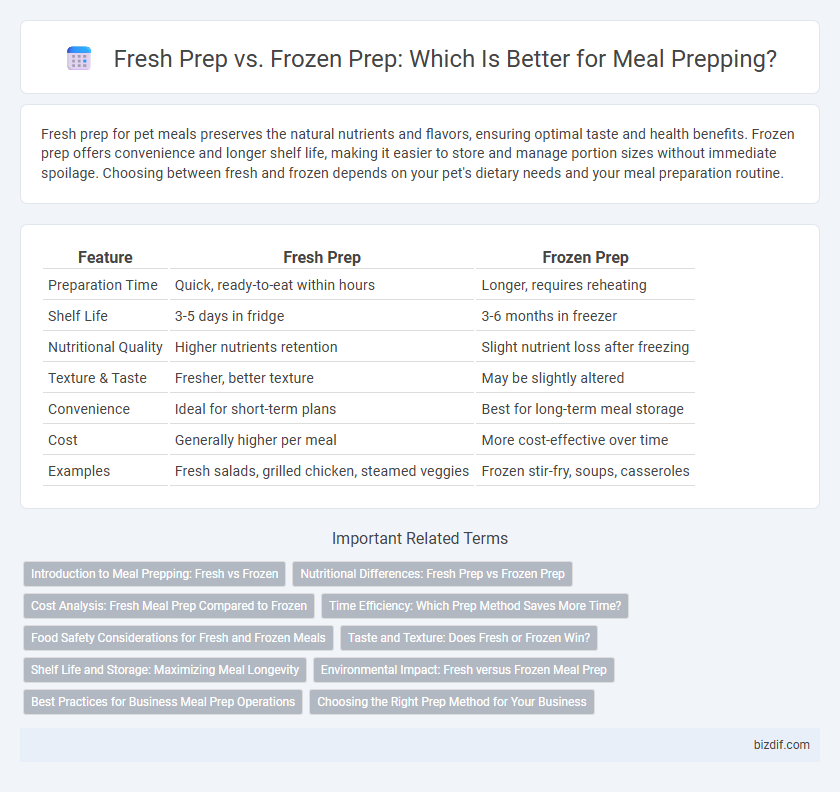 Fresh Prep vs. Frozen Prep: Which Is Better for Meal Prepping?

Fresh prep for pet meals preserves the natural nutrients and flavors, ensuring optimal taste and health benefits. Frozen prep offers convenience and longer shelf life, making it easier to store and manage portion sizes without immediate spoilage. Choosing between fresh and frozen depends on your pet's dietary needs and your meal preparation routine.

| Feature | Fresh Prep | Frozen Prep |
|---|---|---|
| Preparation Time | Quick, ready-to-eat within hours | Longer, requires reheating |
| Shelf Life | 3-5 days in fridge | 3-6 months in freezer |
| Nutritional Quality | Higher nutrients retention | Slight nutrient loss after freezing |
| Texture & Taste | Fresher, better texture | May be slightly altered |
| Convenience | Ideal for short-term plans | Best for long-term meal storage |
| Cost | Generally higher per meal | More cost-effective over time |
| Examples | Fresh salads, grilled chicken, steamed veggies | Frozen stir-fry, soups, casseroles |

Important Related Terms

Introduction to Meal Prepping: Fresh vs Frozen
Nutritional Differences: Fresh Prep vs Frozen Prep
Cost Analysis: Fresh Meal Prep Compared to Frozen
Time Efficiency: Which Prep Method Saves More Time?
Food Safety Considerations for Fresh and Frozen Meals
Taste and Texture: Does Fresh or Frozen Win?
Shelf Life and Storage: Maximizing Meal Longevity
Environmental Impact: Fresh versus Frozen Meal Prep
Best Practices for Business Meal Prep Operations
Choosing the Right Prep Method for Your Business

bizdif.com